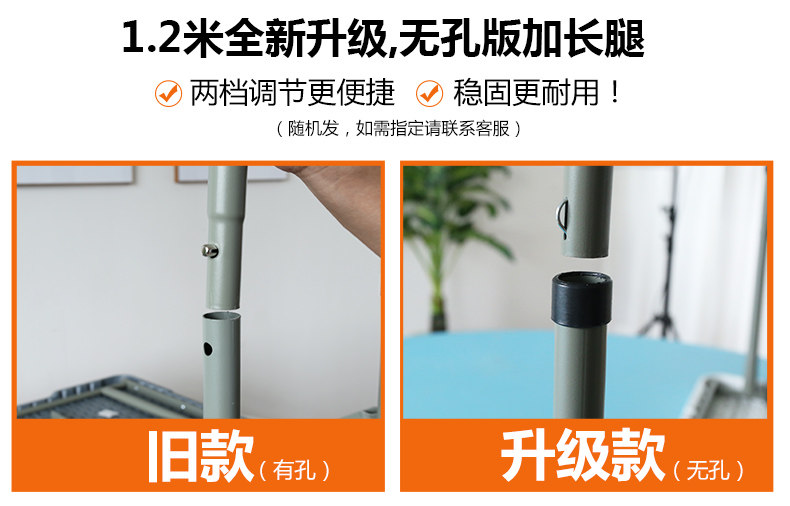 1.2米全新升级,无孔版加长腿

两档调节更便捷　稳固更耐用！

（随机发，如需指定请联系客服）

旧款（有孔）

升级款（无孔）