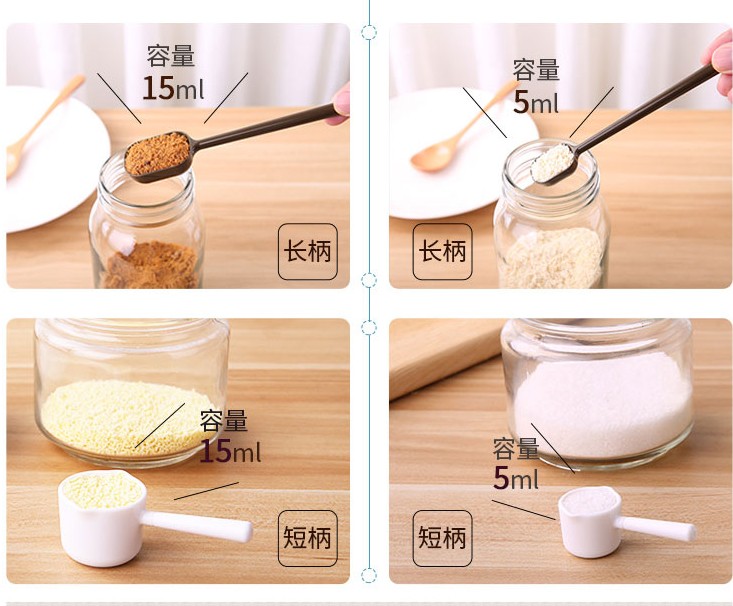 容量
15ml

长柄

容量
5ml

长柄

容量
15ml

短柄

容量
5ml

短柄