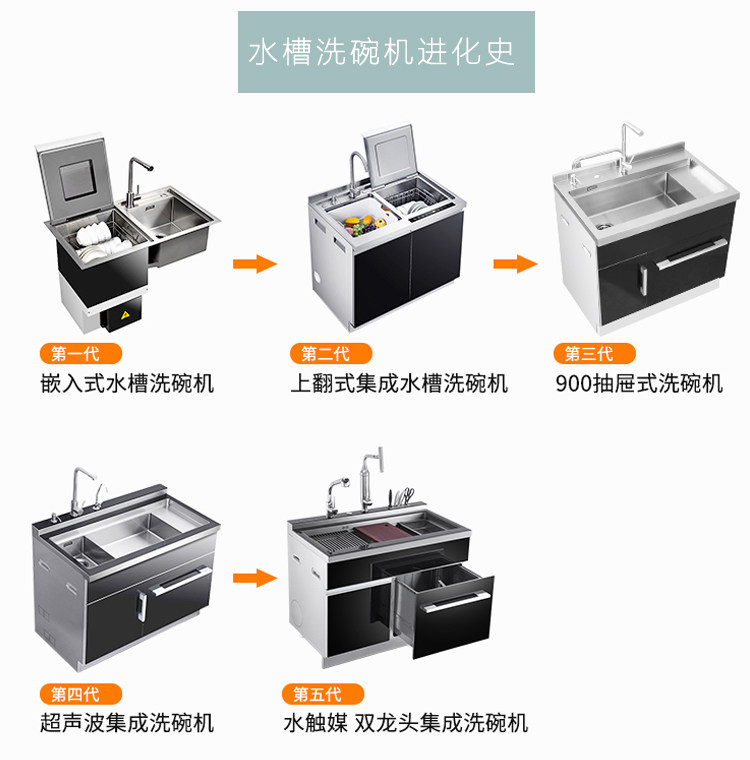 水槽洗碗机进化史

第一代
嵌入式水槽洗碗机

第二代
上翻式集成水槽洗碗机

第三代
900抽屉式洗碗机

第四代
超声波集成洗碗机

第五代
水触媒 双龙头集成洗碗机