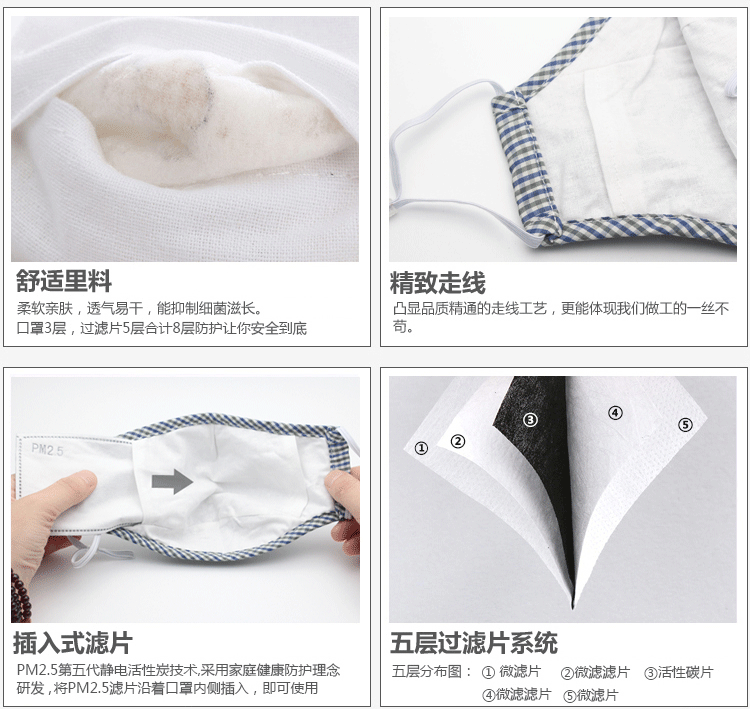 舒适里料
柔软亲肤，透气易干，能抑制细菌滋长。
口罩3层，过滤片5层合计8层防护让你安全到底

精致走线
凸显品质精通的走线工艺，更能体现我们做工的一丝不苟。

PM2.5

插入式滤片
PM2.5第五代静电活性炭技术,采用家庭健康防护理念研发，将PM2.5滤片沿着口罩内侧插入，即可使用

① ② ③ ④ ⑤

五层过滤片系统
五层分布图：① 微滤片 ②微滤滤片 ③活性碳片 ④微滤滤片 ⑤微滤片