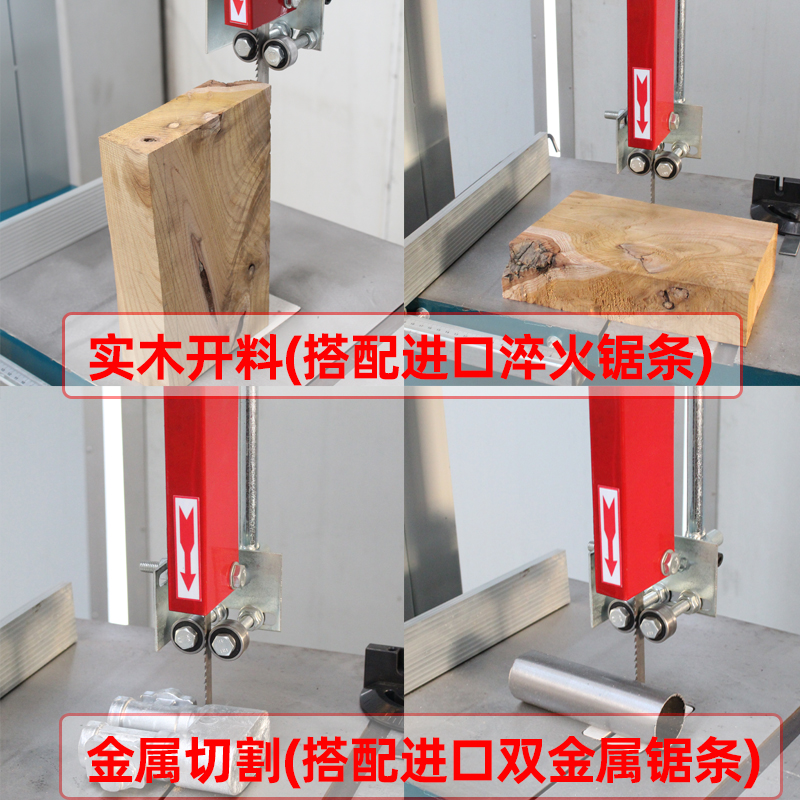 实木开料(搭配进口淬火锯条)

金属切割(搭配进口双金属锯条)