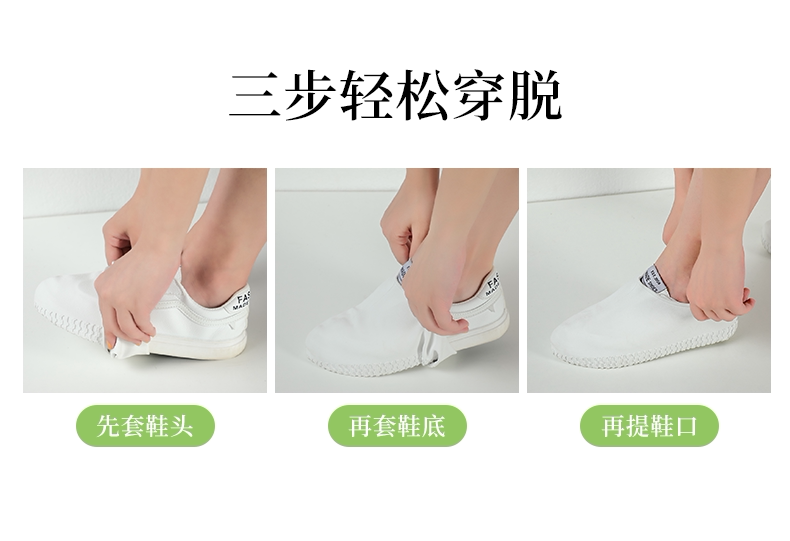 三步轻松穿脱

FAS
MADE

先套鞋头

再套鞋底

再提鞋口