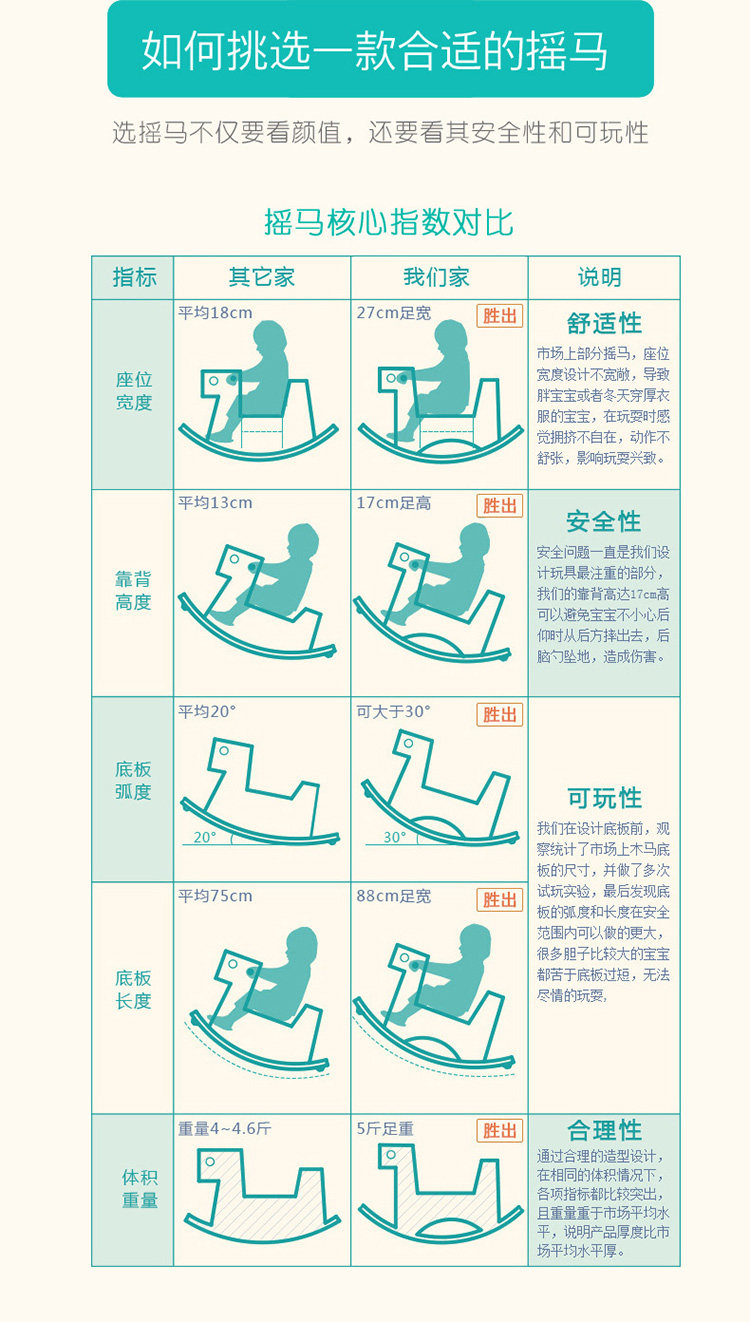 如何挑选一款合适的摇马

选摇马不仅要看颜值，还要看其安全性和可玩性

摇马核心指数对比

| 指标 | 其它家 | 我们家 | 说明 |
|---|---|---|---|
| 座位宽度 | 平均18cm | 27cm足宽 胜出 | 舒适性 市场上部分摇马，座位宽度设计不宽敞，导致胖宝宝或者冬天穿厚衣服的宝宝，在玩耍时感觉拥挤不自在，动作不舒张，影响玩耍兴致。 |
| 靠背高度 | 平均13cm | 17cm足高 胜出 | 安全性 安全问题一直是我们设计玩具最注重的部分，我们的靠背高达17cm高可以避免宝宝不小心后仰时从后方摔出去，后脑勺坠地，造成伤害。 |
| 底板弧度 | 平均20° 20° | 可大于30° 胜出 30° | 可玩性 我们在设计底板前，观察统计了市场上木马底板的尺寸，并做了多次试玩实验，最后发现底板的弧度和长度在安全范围内可以做的更大，很多胆子比较大的宝宝都苦于底板过短，无法尽情的玩耍。 |
| 底板长度 | 平均75cm | 88cm足宽 胜出 | |
| 体积重量 | 重量4~4.6斤 | 5斤足重 胜出 | 合理性 通过合理的造型设计，在相同的体积情况下，各项指标都比较突出，且重量重于市场平均水平，说明产品厚度比市场平均水平厚。 |