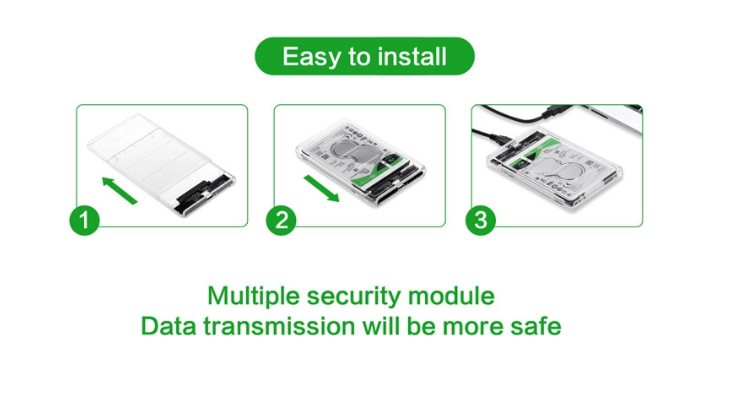 Easy to install

1

2

3

Multiple security module
Data transmission will be more safe