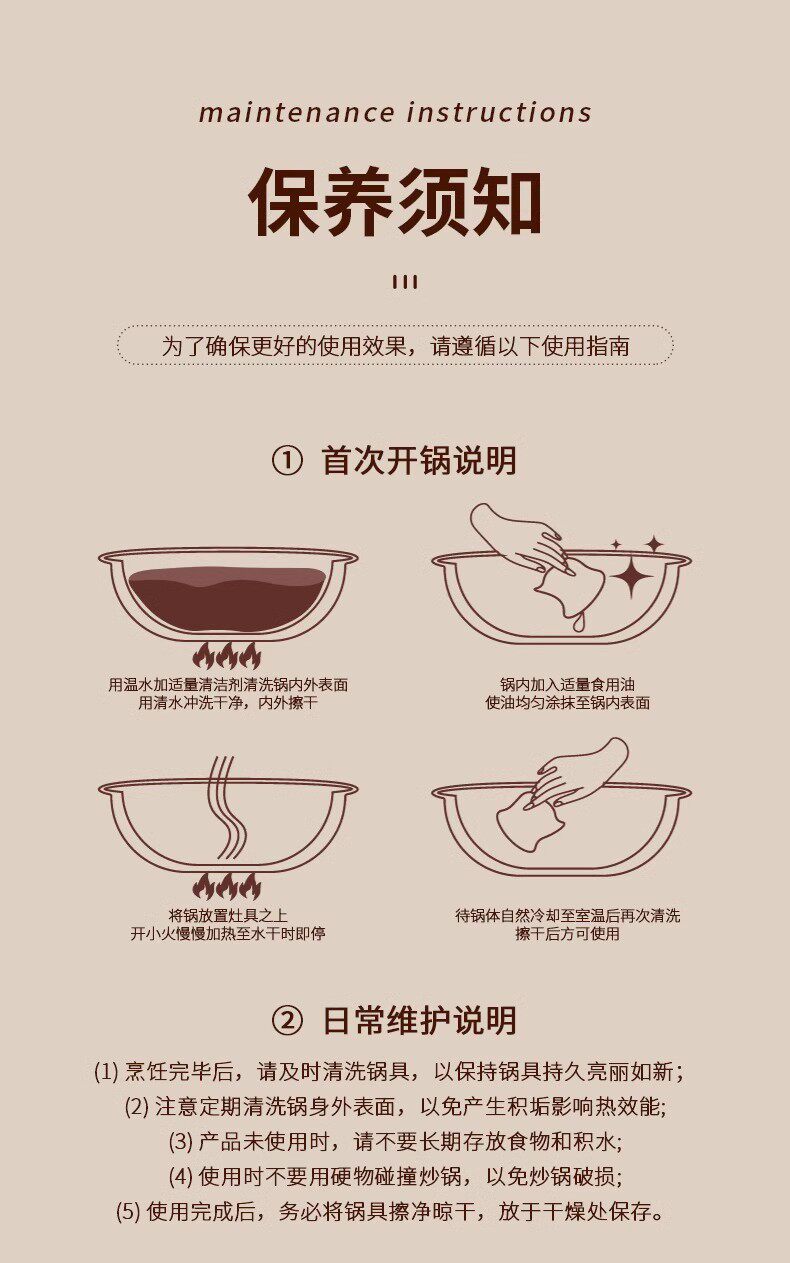 maintenance instructions

保养须知

为了确保更好的使用效果，请遵循以下使用指南

① 首次开锅说明

用温水加适量清洁剂清洗锅内外表面
用清水冲洗干净，内外擦干

锅内加入适量食用油
使油均匀涂抹至锅内表面

将锅放置灶具之上
开小火慢慢加热至水干时即停

待锅体自然冷却至室温后再次清洗
擦干后方可使用

② 日常维护说明

(1) 烹饪完毕后，请及时清洗锅具，以保持锅具持久亮丽如新；
(2) 注意定期清洗锅身外表面，以免产生积垢影响热效能;
(3) 产品未使用时，请不要长期存放食物和积水;
(4) 使用时不要用硬物碰撞炒锅，以免炒锅破损;
(5) 使用完成后，务必将锅具擦净晾干，放于干燥处保存。