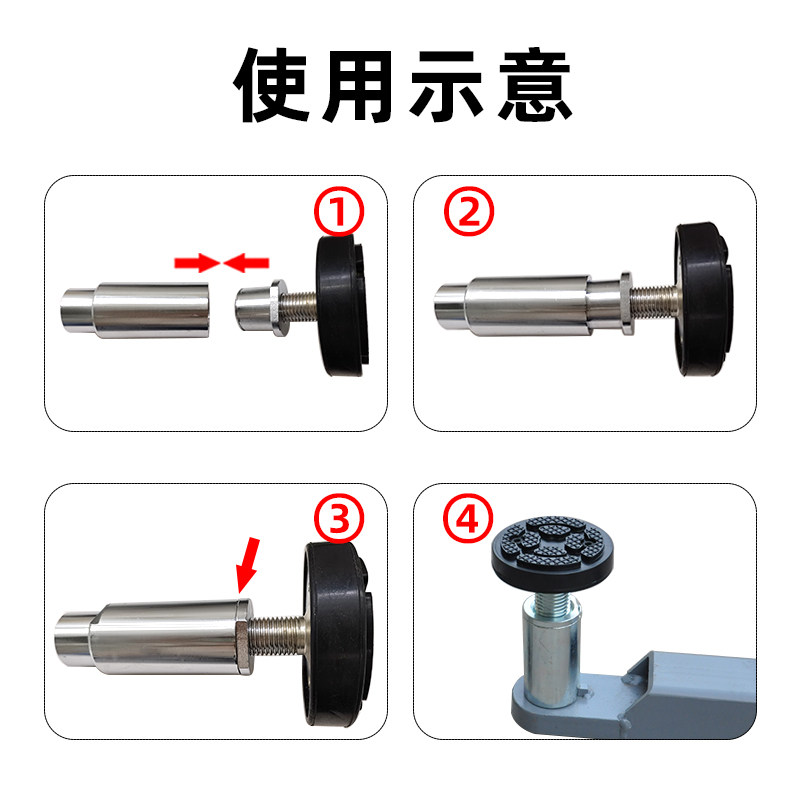 使用示意

①

②

③

④