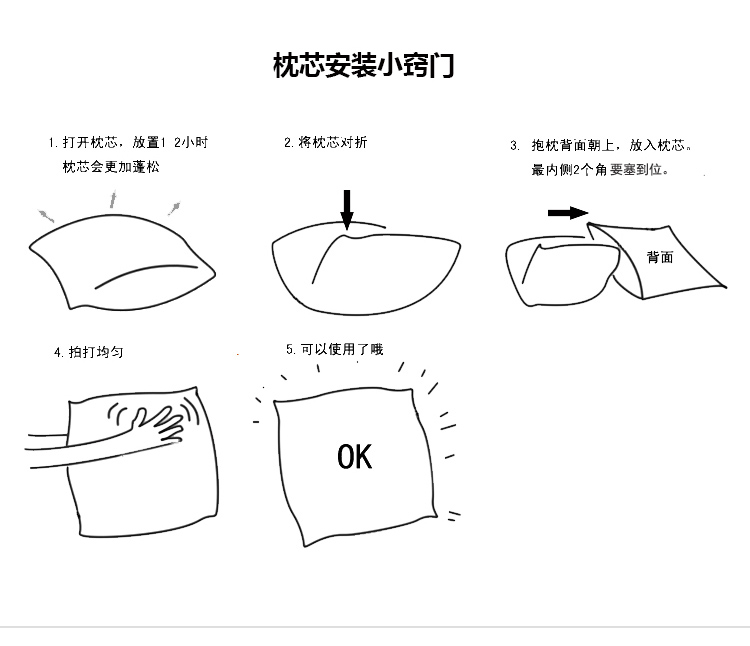 枕芯安装小窍门

1. 打开枕芯，放置1 2小时
枕芯会更加蓬松

2. 将枕芯对折

3. 抱枕背面朝上，放入枕芯。
最内侧2个角要塞到位。

背面

4. 拍打均匀

5. 可以使用了哦

OK