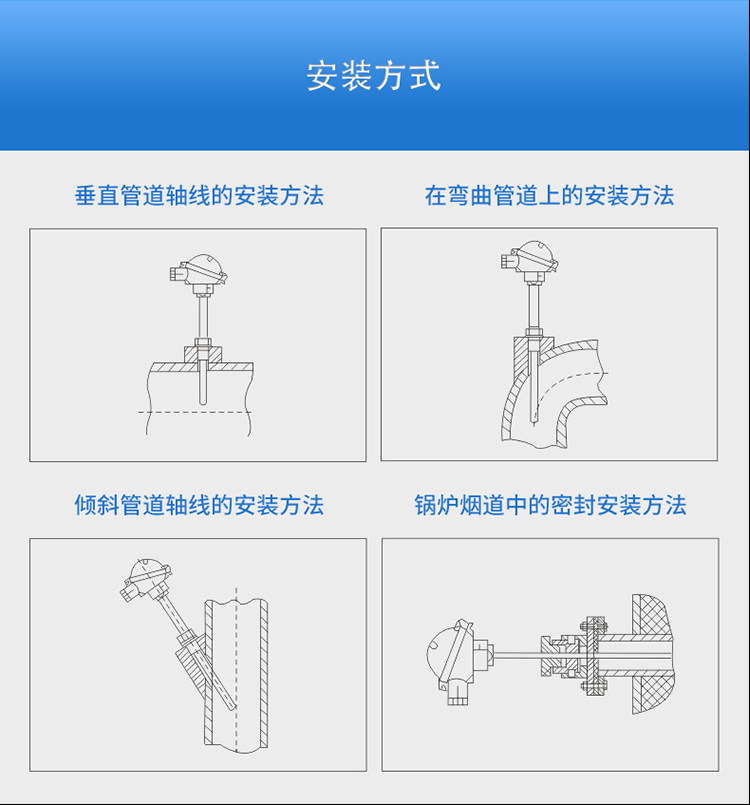 安装方式

垂直管道轴线的安装方法

在弯曲管道上的安装方法

倾斜管道轴线的安装方法

锅炉烟道中的密封安装方法