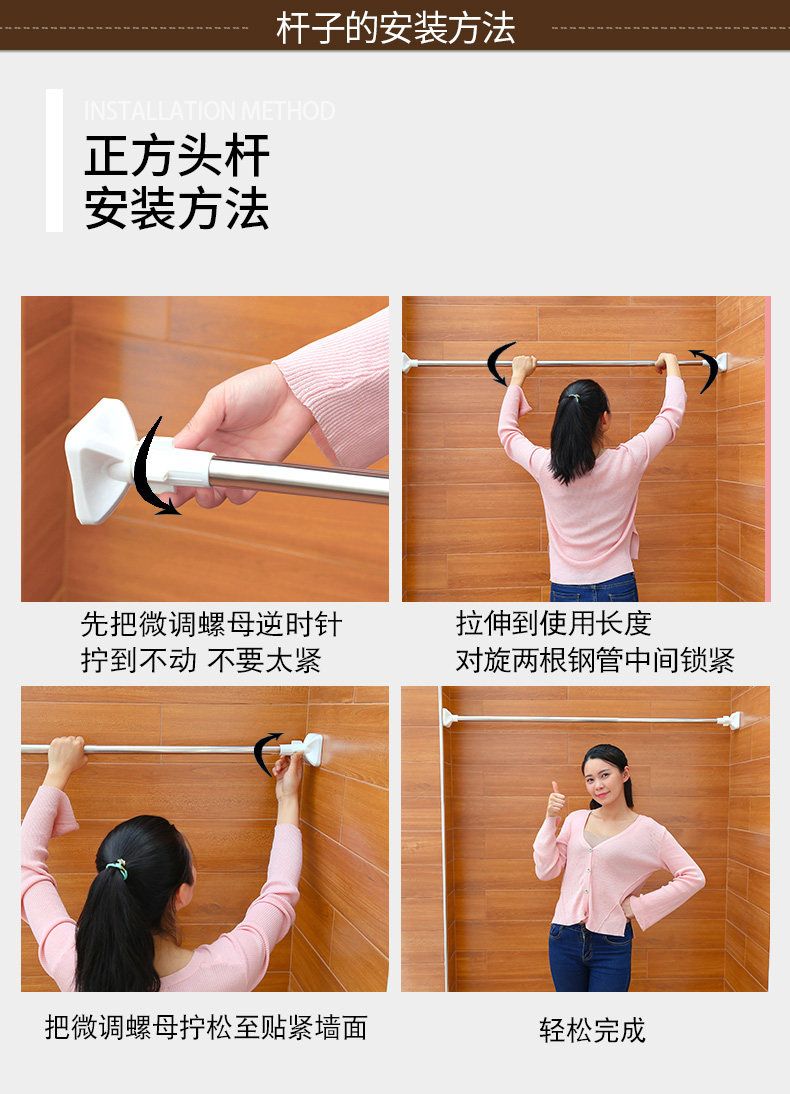 杆子的安装方法

INSTALLATION METHOD
正方头杆
安装方法

先把微调螺母逆时针
拧到不动 不要太紧

拉伸到使用长度
对旋两根钢管中间锁紧

把微调螺母拧松至贴紧墙面

轻松完成