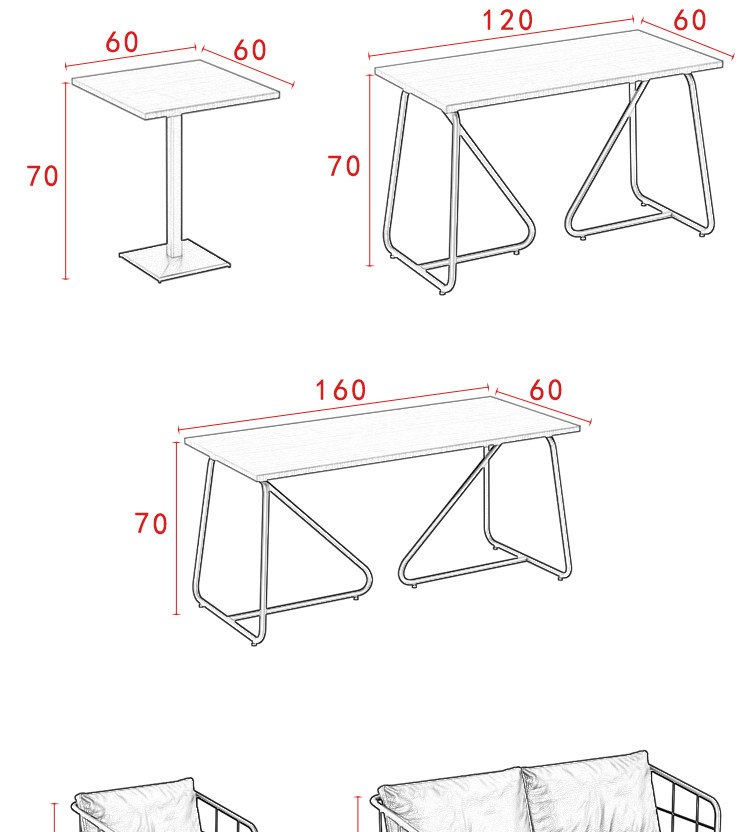 60
60
70

120
60
70

160
60
70