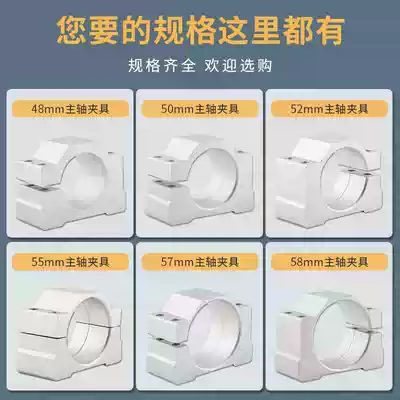 您要的规格这里都有

规格齐全 欢迎选购

48mm主轴夹具

50mm主轴夹具

52mm主轴夹具

55mm主轴夹具

57mm主轴夹具

58mm主轴夹具