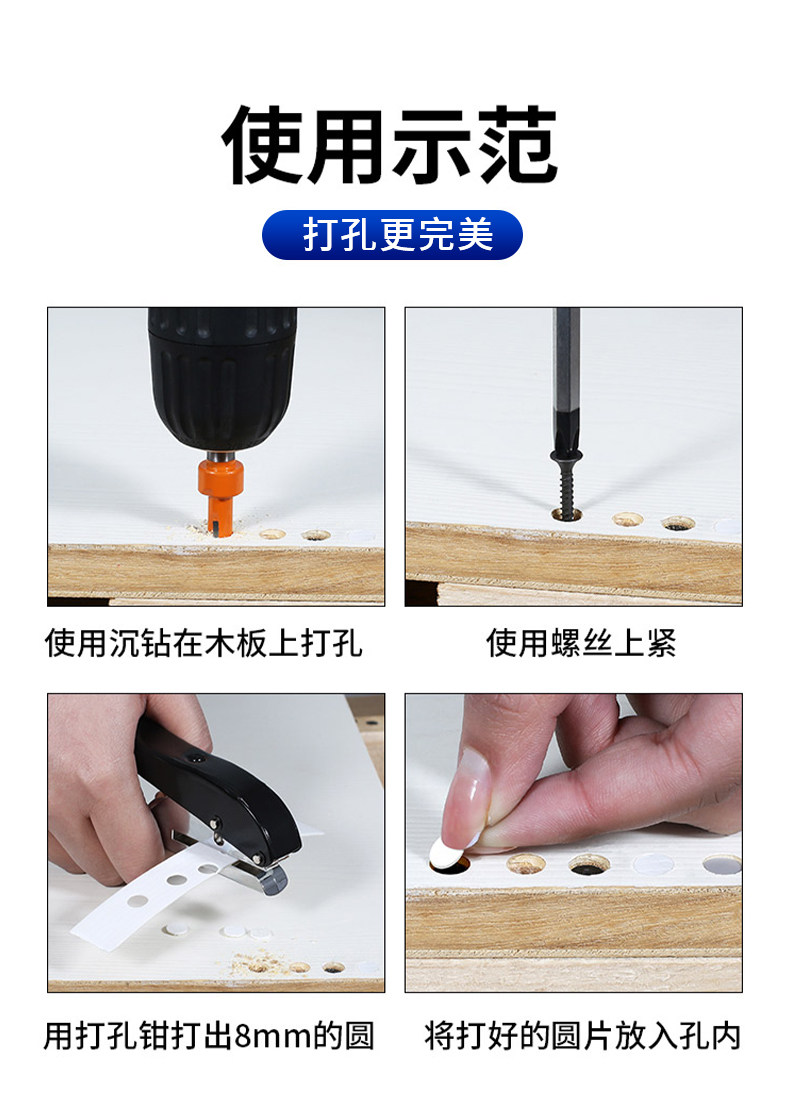 使用示范

打孔更完美

使用沉钻在木板上打孔

使用螺丝上紧

用打孔钳打出8mm的圆

将打好的圆片放入孔内