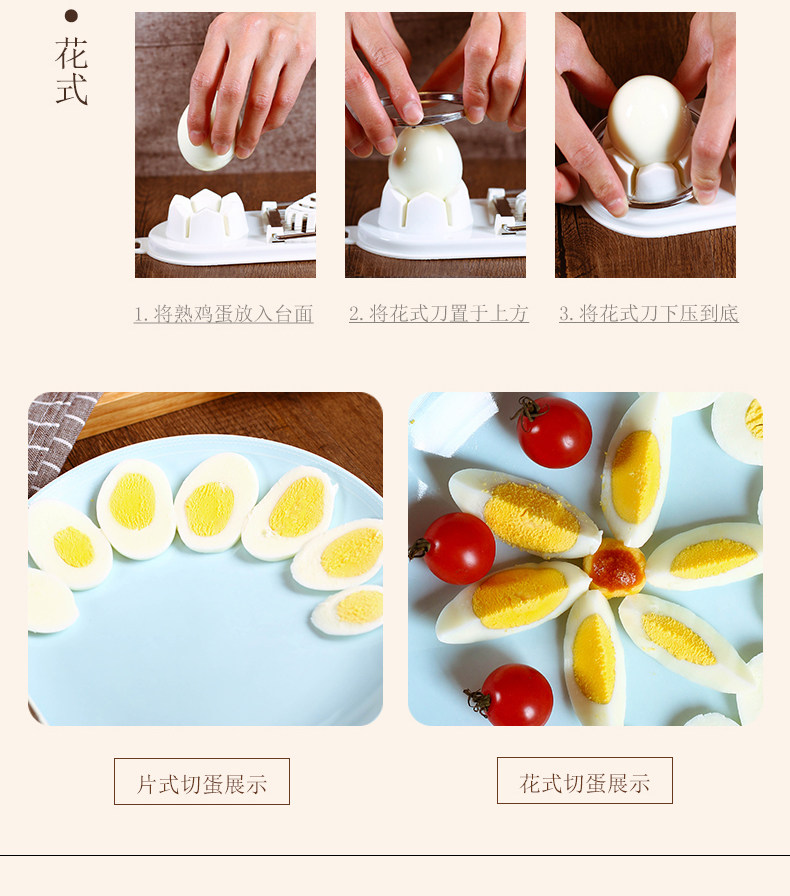 花式

1.将熟鸡蛋放入台面

2.将花式刀置于上方

3.将花式刀下压到底

片式切蛋展示

花式切蛋展示