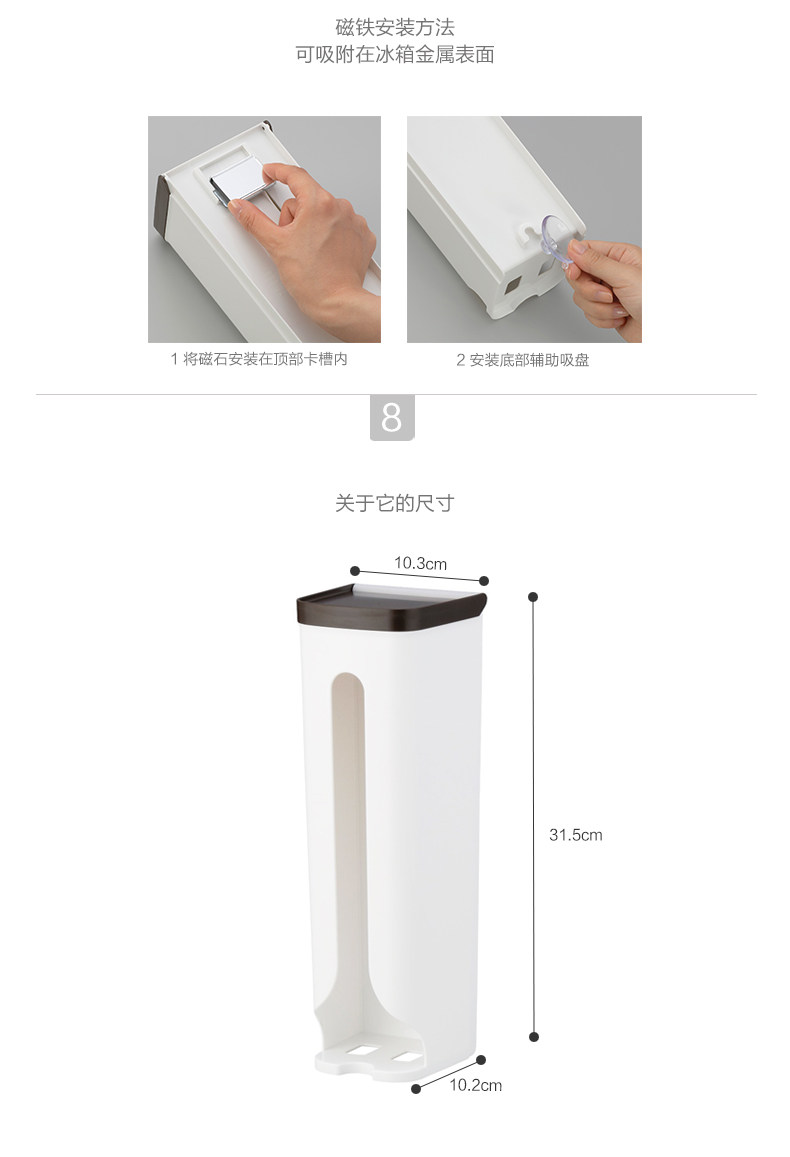 磁铁安装方法
可吸附在冰箱金属表面

1 将磁石安装在顶部卡槽内

2 安装底部辅助吸盘

8

关于它的尺寸

10.3cm

31.5cm

10.2cm