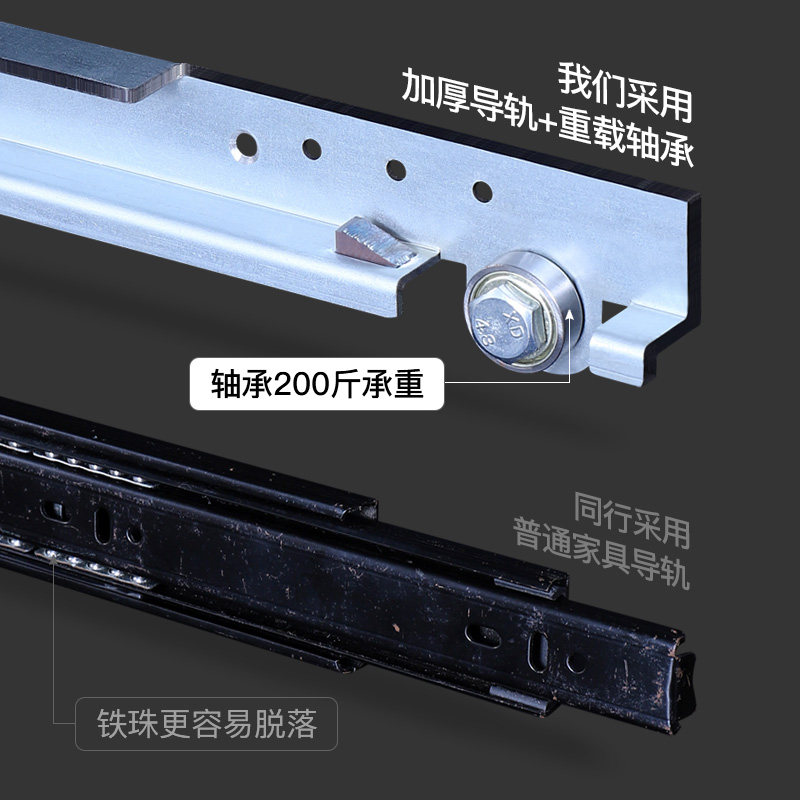 我们采用
加厚导轨+重载轴承

XD
4.8

轴承200斤承重

同行采用
普通家具导轨

铁珠更容易脱落