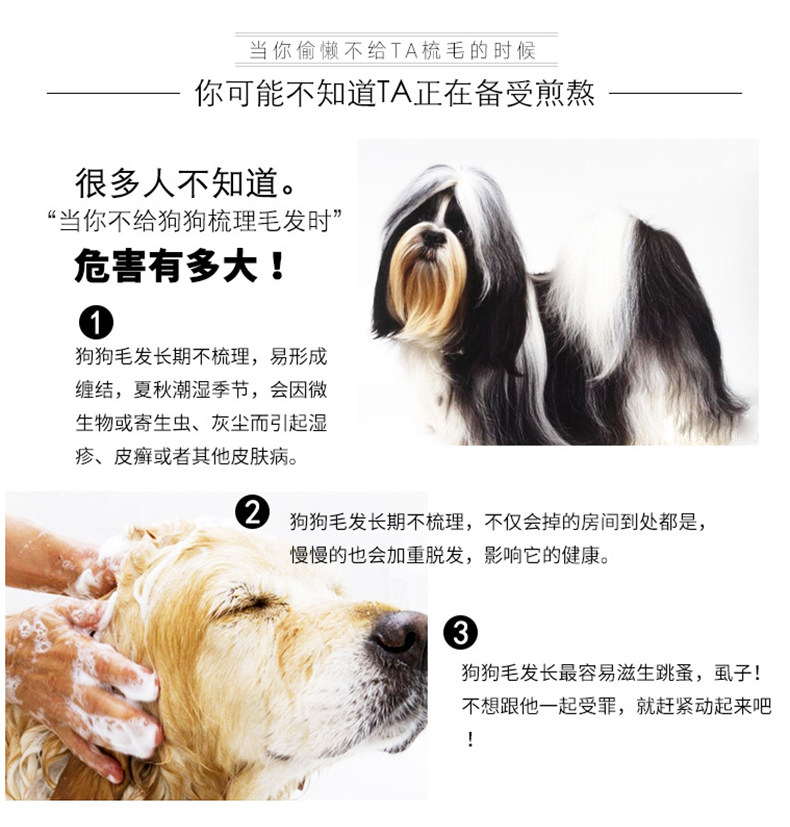 当你偷懒不给TA梳毛的时候

你可能不知道TA正在备受煎熬

很多人不知道。
“当你不给狗狗梳理毛发时”
危害有多大！

1
狗狗毛发长期不梳理，易形成缠结，夏秋潮湿季节，会因微生物或寄生虫、灰尘而引起湿疹、皮癣或者其他皮肤病。

2
狗狗毛发长期不梳理，不仅会掉的房间到处都是，慢慢的也会加重脱发，影响它的健康。

3
狗狗毛发长最容易滋生跳蚤，虱子！不想跟他一起受罪，就赶紧动起来吧！