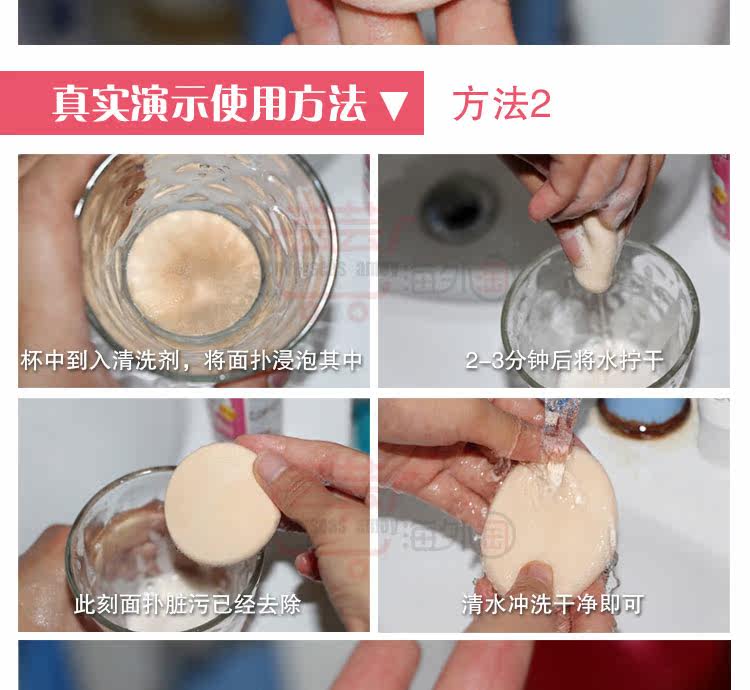 真实演示使用方法▼ 方法2

杯中到入清洗剂，将面扑浸泡其中

2-3分钟后将水拧干

此刻面扑脏污已经去除

清水冲洗干净即可