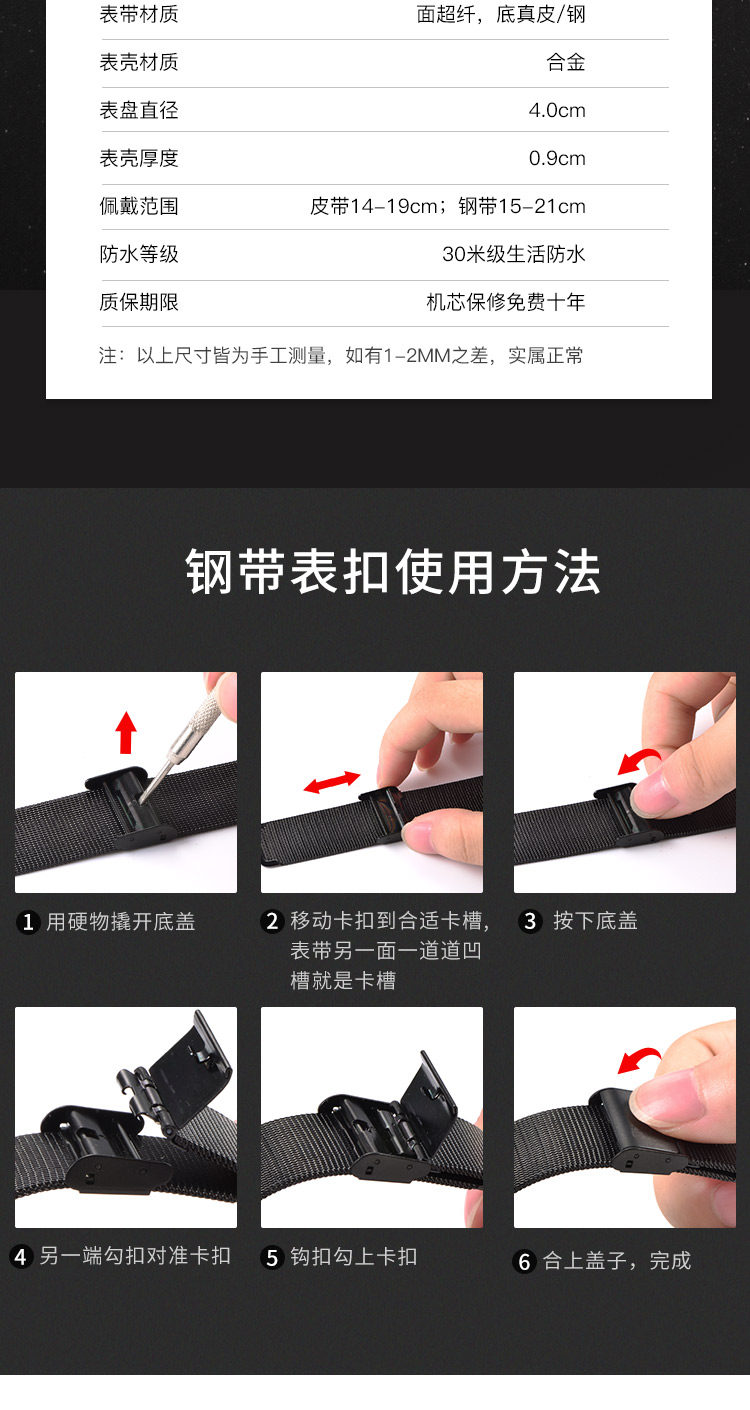 | 表带材质 | 面超纤，底真皮/钢 |
|---|---|
| 表壳材质 | 合金 |
| 表盘直径 | 4.0cm |
| 表壳厚度 | 0.9cm |
| 佩戴范围 | 皮带14-19cm；钢带15-21cm |
| 防水等级 | 30米级生活防水 |
| 质保期限 | 机芯保修免费十年 |

注：以上尺寸皆为手工测量，如有1-2MM之差，实属正常

钢带表扣使用方法

1 用硬物撬开底盖

2 移动卡扣到合适卡槽，表带另一面一道道凹槽就是卡槽

3 按下底盖

4 另一端勾扣对准卡扣

5 钩扣勾上卡扣

6 合上盖子，完成