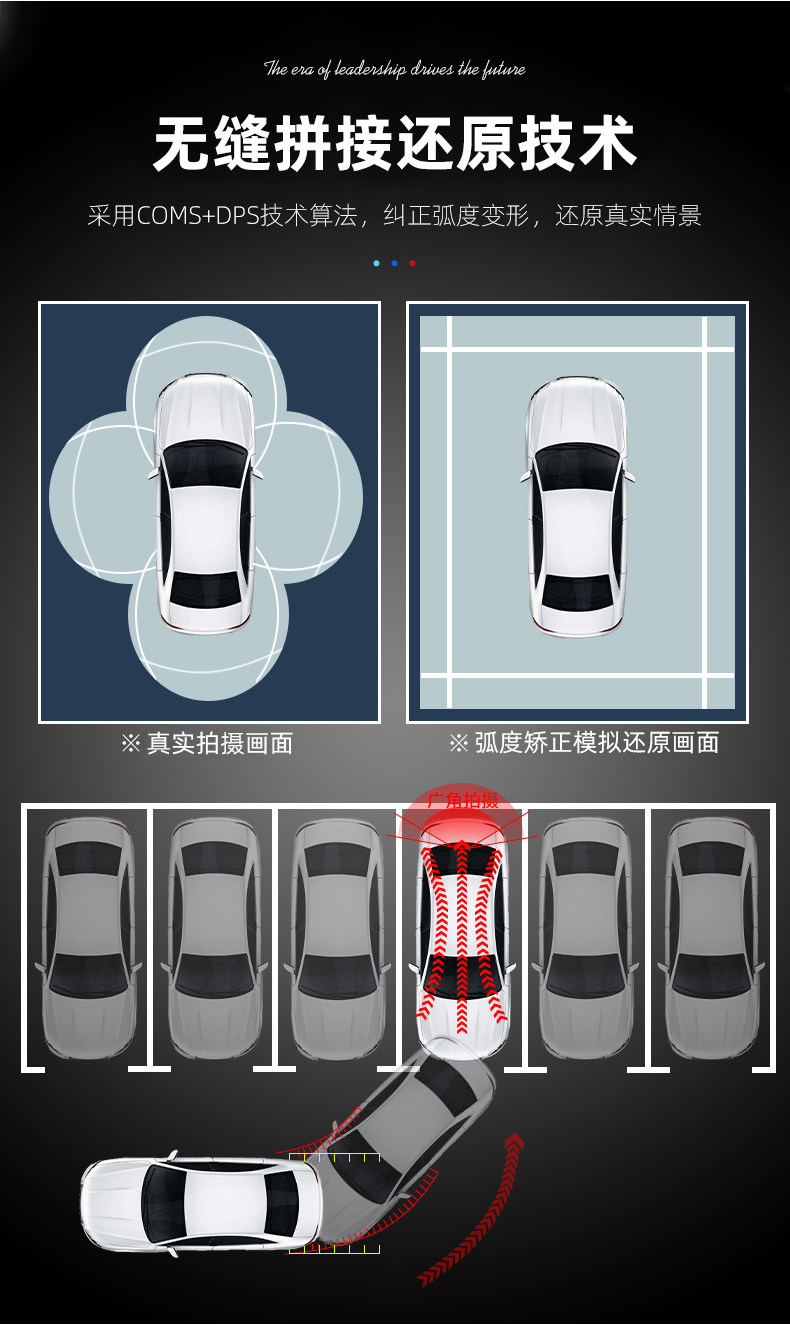 The era of leadership drives the future

无缝拼接还原技术

采用COMS+DPS技术算法，纠正弧度变形，还原真实情景

※ 真实拍摄画面

※ 弧度矫正模拟还原画面

广角拍摄