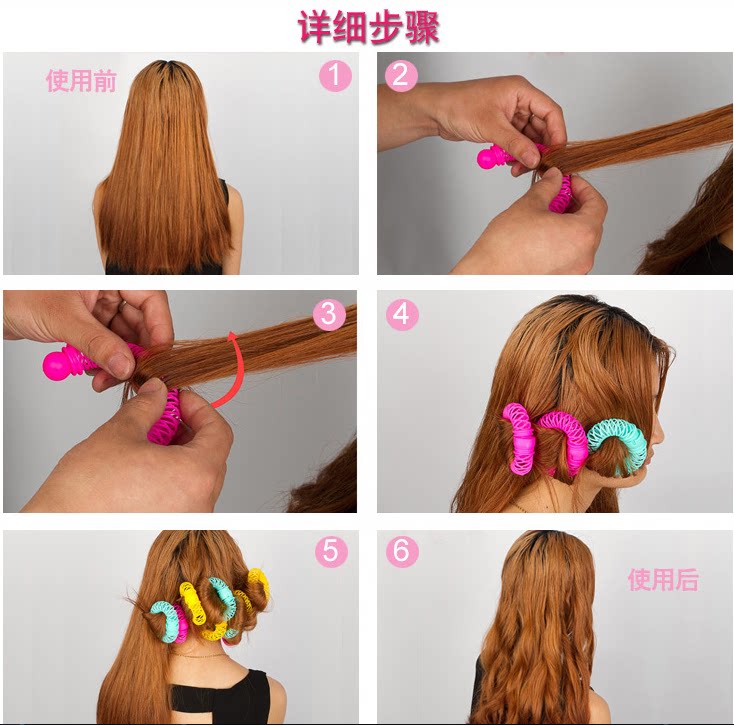 详细步骤

使用前

1

2

3

4

5

6

使用后