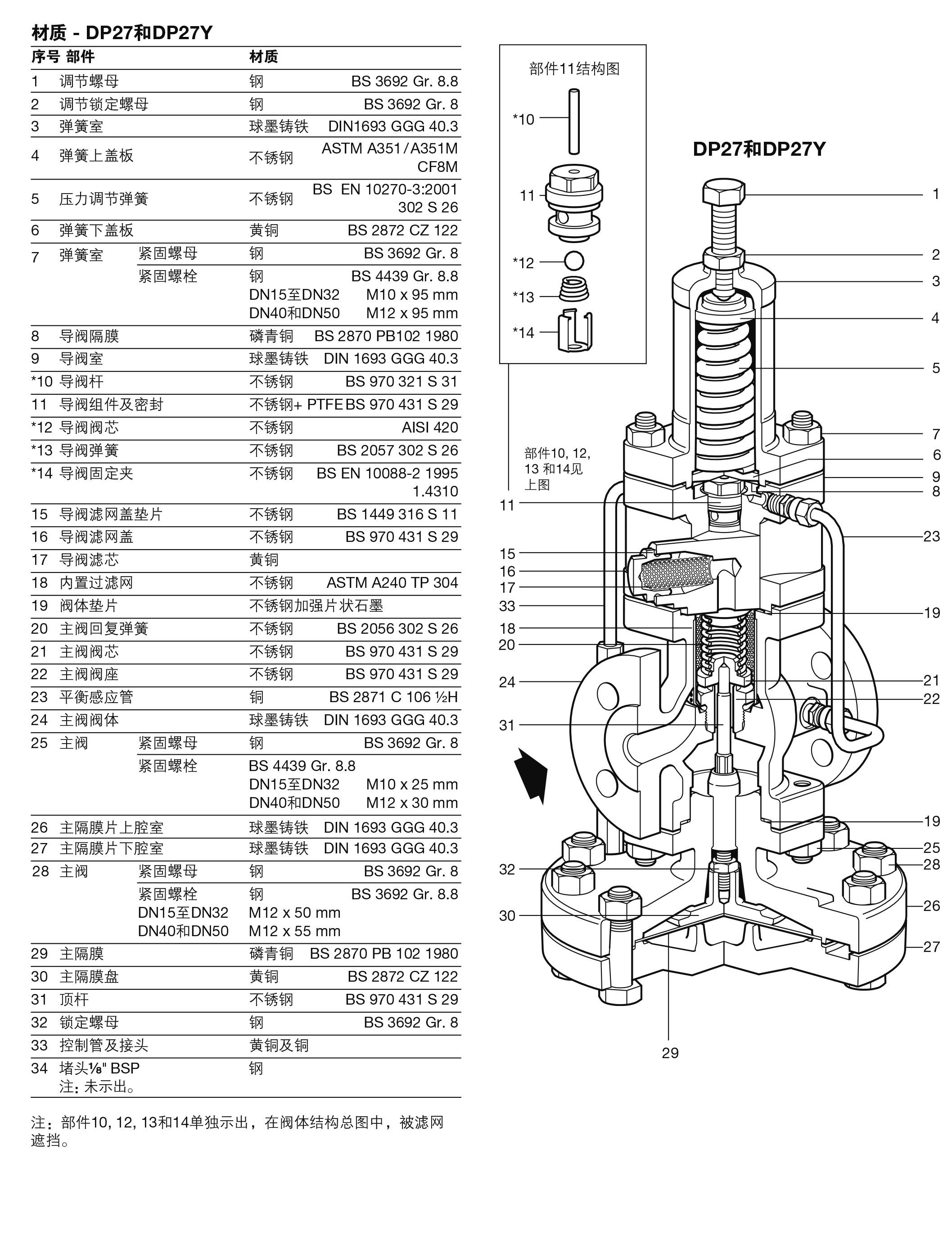 材质 - DP27和DP27Y

| 序号 | 部件 | | 材质 | |
|---|---|---|---|---|
| 1 | 调节螺母 | | 钢 | BS 3692 Gr. 8.8 |
| 2 | 调节锁定螺母 | | 钢 | BS 3692 Gr. 8 |
| 3 | 弹簧室 | | 球墨铸铁 | DIN1693 GGG 40.3 |
| 4 | 弹簧上盖板 | | 不锈钢 | ASTM A351/A351M CF8M |
| 5 | 压力调节弹簧 | | 不锈钢 | BS EN 10270-3:2001 302 S 26 |
| 6 | 弹簧下盖板 | | 黄铜 | BS 2872 CZ 122 |
| 7 | 弹簧室 | 紧固螺母 | 钢 | BS 3692 Gr. 8 |
| | | 紧固螺栓 | 钢 | BS 4439 Gr. 8.8 |
| | | | DN15至DN32 | M10 x 95 mm |
| | | | DN40和DN50 | M12 x 95 mm |
| 8 | 导阀隔膜 | | 磷青铜 | BS 2870 PB102 1980 |
| 9 | 导阀室 | | 球墨铸铁 | DIN 1693 GGG 40.3 |
| *10 | 导阀杆 | | 不锈钢 | BS 970 321 S 31 |
| 11 | 导阀组件及密封 | | 不锈钢+ PTFE | BS 970 431 S 29 |
| *12 | 导阀阀芯 | | 不锈钢 | AISI 420 |
| *13 | 导阀弹簧 | | 不锈钢 | BS 2057 302 S 26 |
| *14 | 导阀固定夹 | | 不锈钢 | BS EN 10088-2 1995 1.4310 |
| 15 | 导阀滤网盖垫片 | | 不锈钢 | BS 1449 316 S 11 |
| 16 | 导阀滤网盖 | | 不锈钢 | BS 970 431 S 29 |
| 17 | 导阀滤芯 | | 黄铜 | |
| 18 | 内置过滤网 | | 不锈钢 | ASTM A240 TP 304 |
| 19 | 阀体垫片 | | 不锈钢加强片状石墨 | |
| 20 | 主阀回复弹簧 | | 不锈钢 | BS 2056 302 S 26 |
| 21 | 主阀阀芯 | | 不锈钢 | BS 970 431 S 29 |
| 22 | 主阀阀座 | | 不锈钢 | BS 970 431 S 29 |
| 23 | 平衡感应管 | | 铜 | BS 2871 C 106 ½H |
| 24 | 主阀阀体 | | 球墨铸铁 | DIN 1693 GGG 40.3 |
| 25 | 主阀 | 紧固螺母 | 钢 | BS 3692 Gr. 8 |
| | | 紧固螺栓 | BS 4439 Gr. 8.8 | |
| | | | DN15至DN32 | M10 x 25 mm |
| | | | DN40和DN50 | M12 x 30 mm |
| 26 | 主隔膜片上腔室 | | 球墨铸铁 | DIN 1693 GGG 40.3 |
| 27 | 主隔膜片下腔室 | | 球墨铸铁 | DIN 1693 GGG 40.3 |
| 28 | 主阀 | 紧固螺母 | 钢 | BS 3692 Gr. 8 |
| | | 紧固螺栓 | 钢 | BS 3692 Gr. 8.8 |
| | | DN15至DN32 | M12 x 50 mm | |
| | | DN40和DN50 | M12 x 55 mm | |
| 29 | 主隔膜 | | 磷青铜 | BS 2870 PB 102 1980 |
| 30 | 主隔膜盘 | | 黄铜 | BS 2872 CZ 122 |
| 31 | 顶杆 | | 不锈钢 | BS 970 431 S 29 |
| 32 | 锁定螺母 | | 钢 | BS 3692 Gr. 8 |
| 33 | 控制管及接头 | | 黄铜及铜 | |
| 34 | 堵头⅛" BSP 注：未示出。 | | 钢 | |

注：部件10, 12, 13和14单独示出，在阀体结构总图中，被滤网遮挡。

部件11结构图
*10
11
*12
*13
*14

DP27和DP27Y

部件10, 12, 13 和14见上图

1 2 3 4 5 7 6 9 8 11 23 15 16 17 33 19 18 20 24 21 22 31 19 25 28 32 26 30 27 29