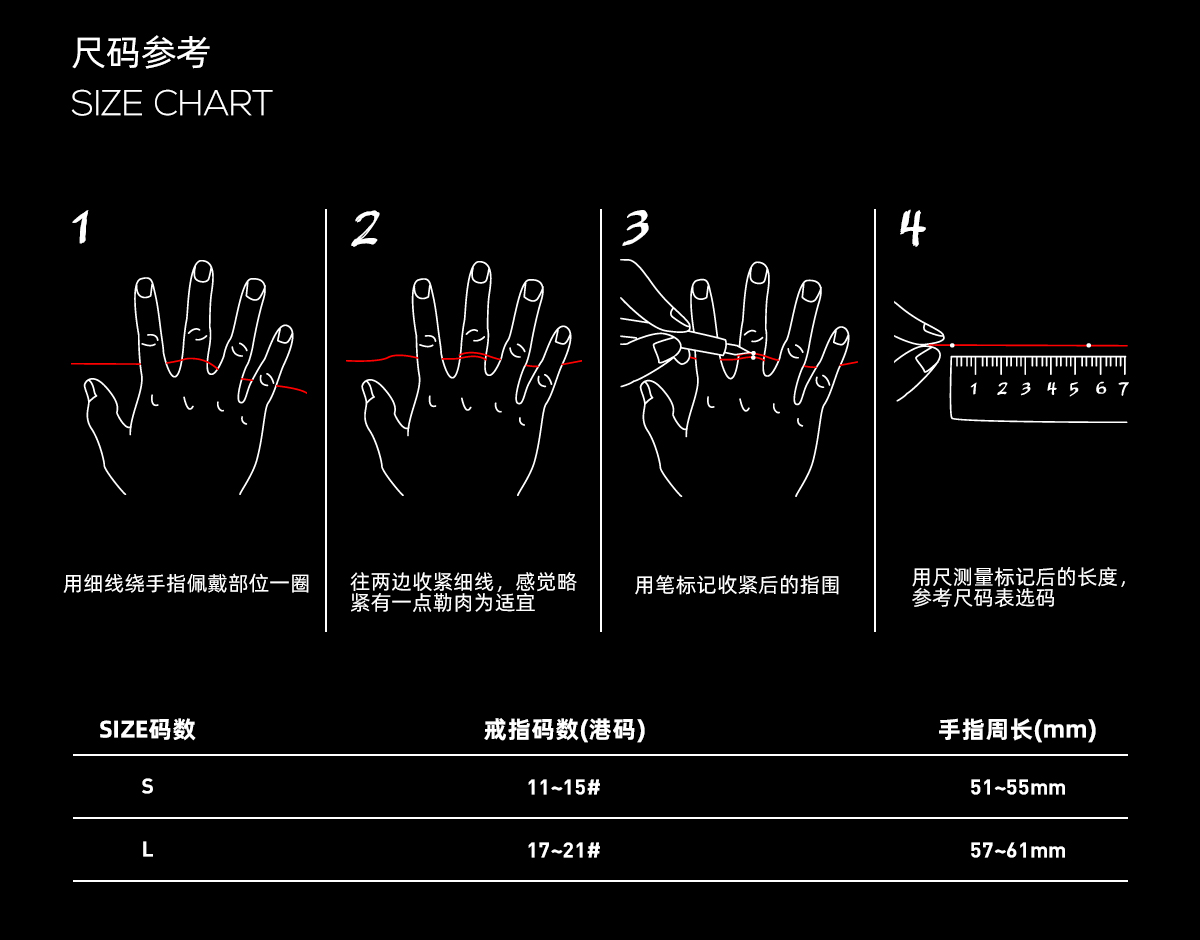 尺码参考
SIZE CHART

1

用细线绕手指佩戴部位一圈

2

往两边收紧细线，感觉略紧有一点勒肉为适宜

3

用笔标记收紧后的指围

4

1 2 3 4 5 6 7

用尺测量标记后的长度，参考尺码表选码

| SIZE码数 | 戒指码数(港码) | 手指周长(mm) |
|---|---|---|
| S | 11~15# | 51~55mm |
| L | 17~21# | 57~61mm |