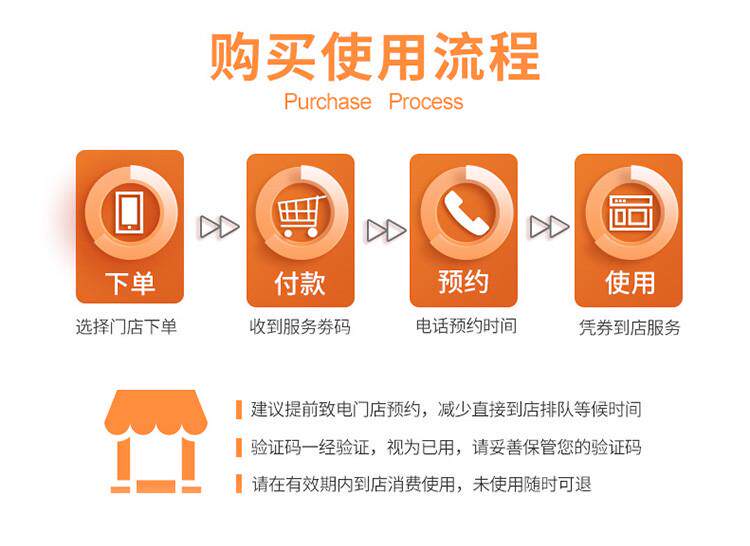 购买使用流程
Purchase Process

下单
选择门店下单

付款
收到服务券码

预约
电话预约时间

使用
凭券到店服务

建议提前致电门店预约，减少直接到店排队等候时间
验证码一经验证，视为已用，请妥善保管您的验证码
请在有效期内到店消费使用，未使用随时可退