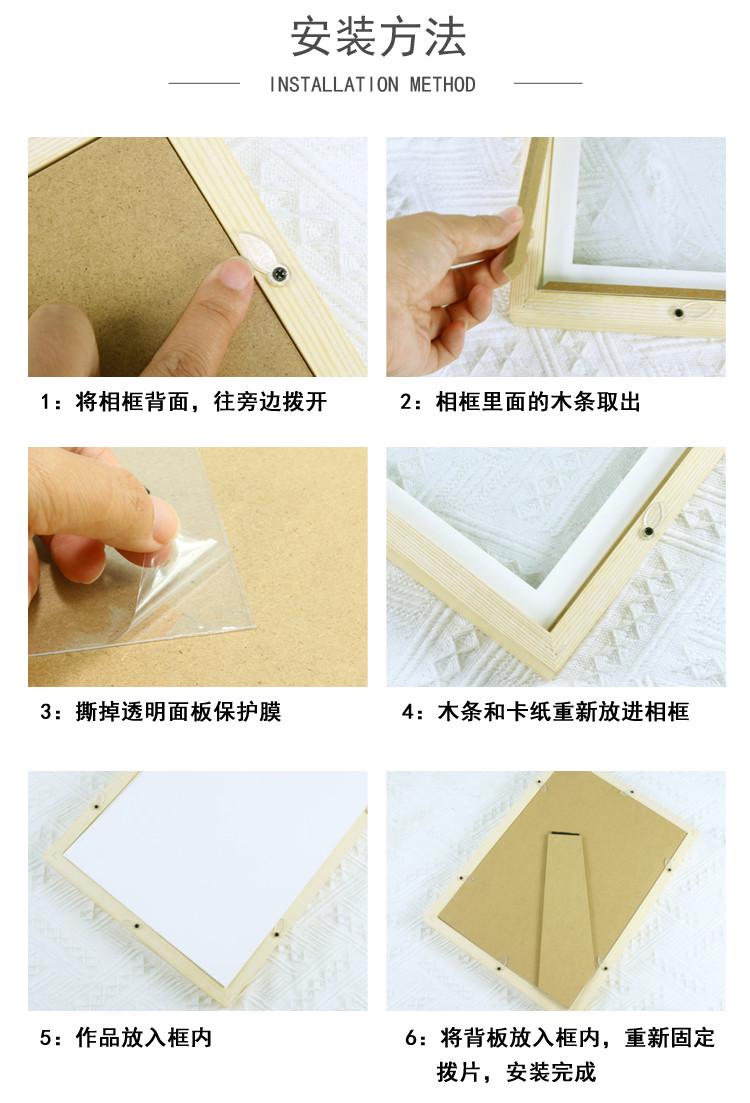 安装方法

INSTALLATION METHOD

1：将相框背面，往旁边拨开

2：相框里面的木条取出

3：撕掉透明面板保护膜

4：木条和卡纸重新放进相框

5：作品放入框内

6：将背板放入框内，重新固定拨片，安装完成