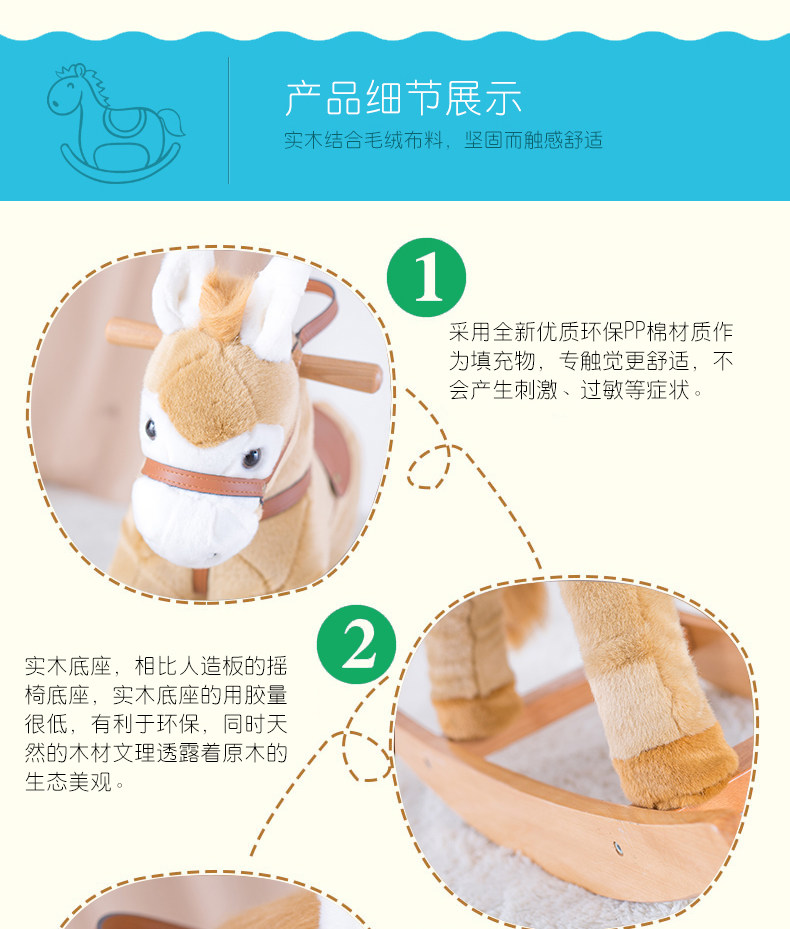 产品细节展示

实木结合毛绒布料，坚固而触感舒适

1

采用全新优质环保PP棉材质作为填充物，专触觉更舒适，不会产生刺激、过敏等症状。

2

实木底座，相比人造板的摇椅底座，实木底座的用胶量很低，有利于环保，同时天然的木材文理透露着原木的生态美观。