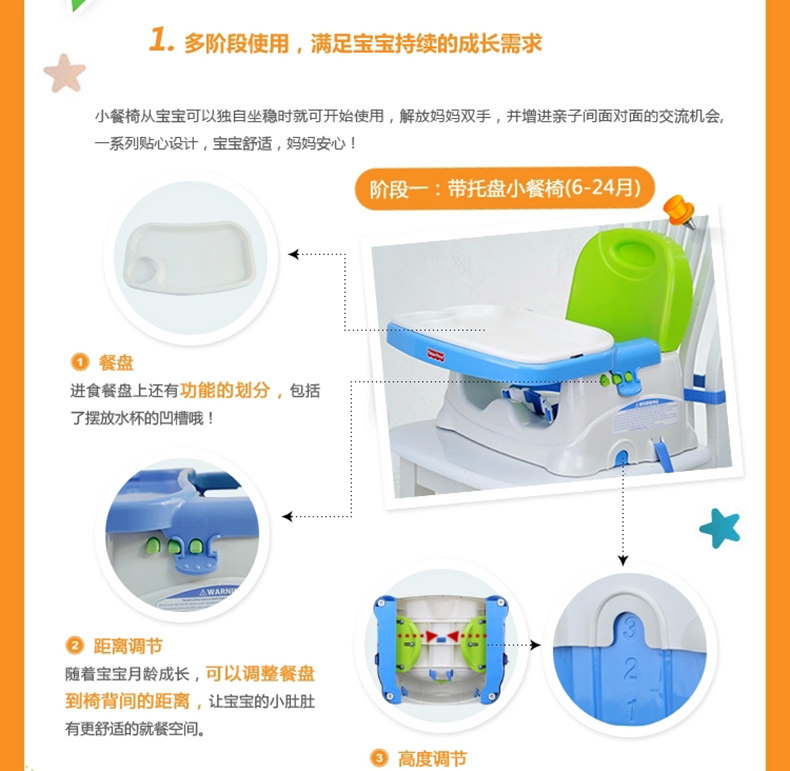 1. 多阶段使用，满足宝宝持续的成长需求

小餐椅从宝宝可以独自坐稳时就可开始使用，解放妈妈双手，并增进亲子间面对面的交流机会，一系列贴心设计，宝宝舒适，妈妈安心！

阶段一：带托盘小餐椅(6-24月)

① 餐盘
进食餐盘上还有功能的划分，包括了摆放水杯的凹槽哦！

WARNI

② 距离调节
随着宝宝月龄成长，可以调整餐盘到椅背间的距离，让宝宝的小肚肚有更舒适的就餐空间。

3
2
1

③ 高度调节