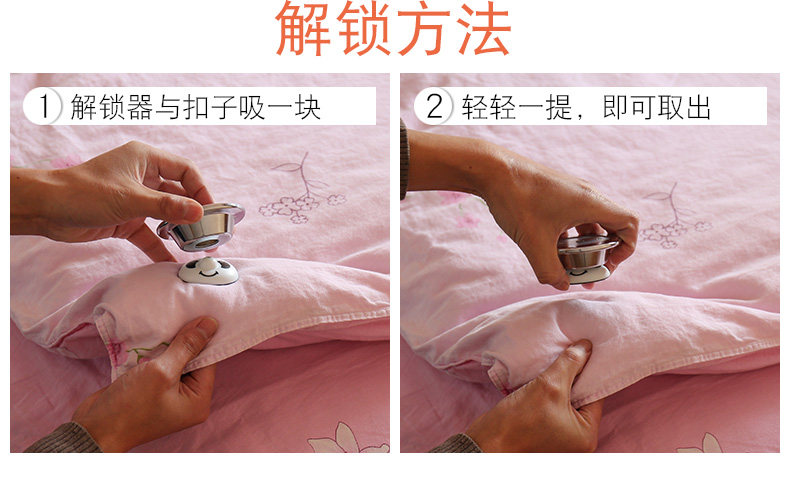 解锁方法

1 解锁器与扣子吸一块

2 轻轻一提，即可取出