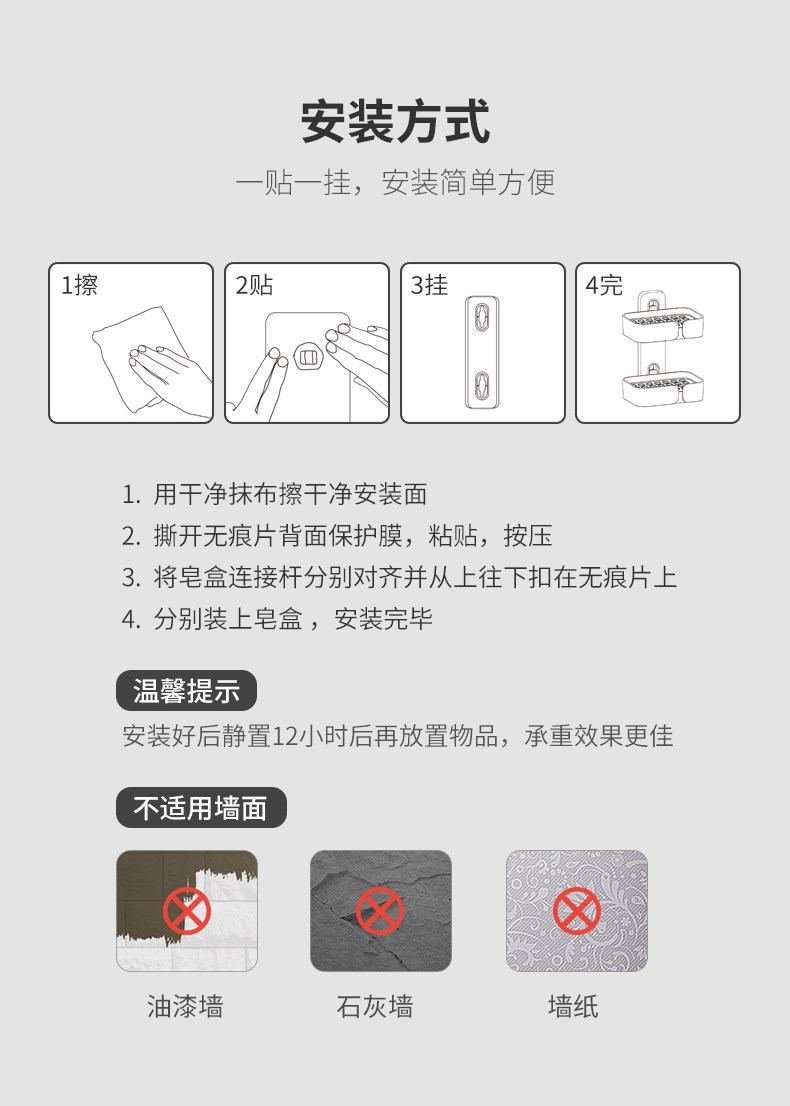 安装方式

一贴一挂，安装简单方便

1擦

2贴

3挂

4完

1. 用干净抹布擦干净安装面
2. 撕开无痕片背面保护膜，粘贴，按压
3. 将皂盒连接杆分别对齐并从上往下扣在无痕片上
4. 分别装上皂盒 ，安装完毕

温馨提示

安装好后静置12小时后再放置物品，承重效果更佳

不适用墙面

油漆墙

石灰墙

墙纸