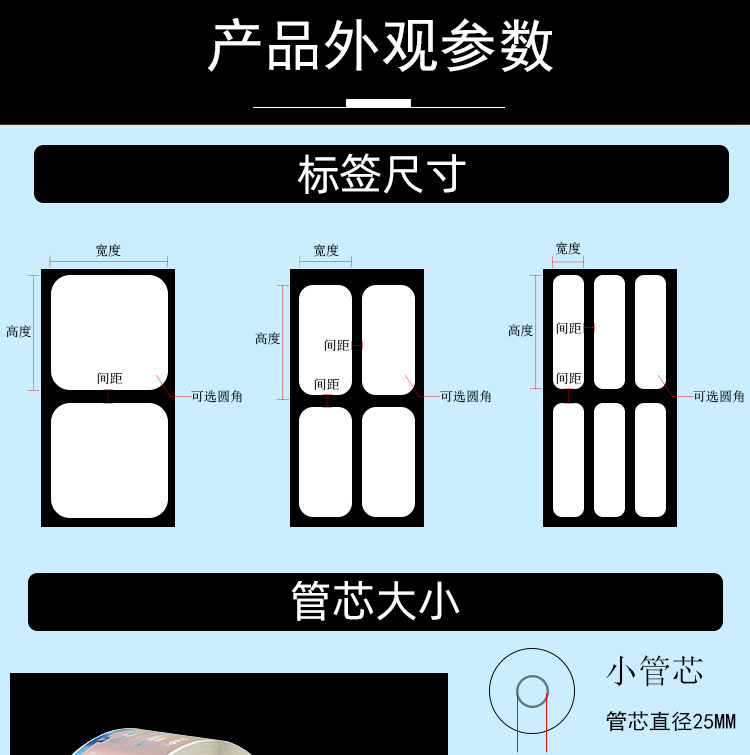 产品外观参数

标签尺寸

宽度
高度
间距
可选圆角

宽度
高度
间距
间距
可选圆角

宽度
高度
间距
间距
可选圆角

管芯大小

小管芯
管芯直径25MM