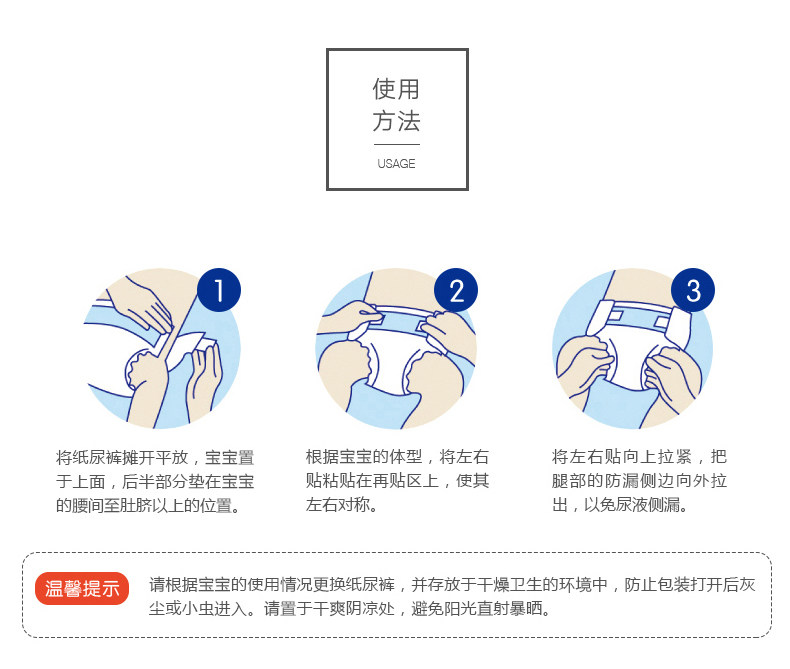 使用
方法

USAGE

1

将纸尿裤摊开平放，宝宝置于上面，后半部分垫在宝宝的腰间至肚脐以上的位置。

2

根据宝宝的体型，将左右贴粘贴在再贴区上，使其左右对称。

3

将左右贴向上拉紧，把腿部的防漏侧边向外拉出，以免尿液侧漏。

温馨提示

请根据宝宝的使用情况更换纸尿裤，并存放于干燥卫生的环境中，防止包装打开后灰尘或小虫进入。请置于干爽阴凉处，避免阳光直射暴晒。