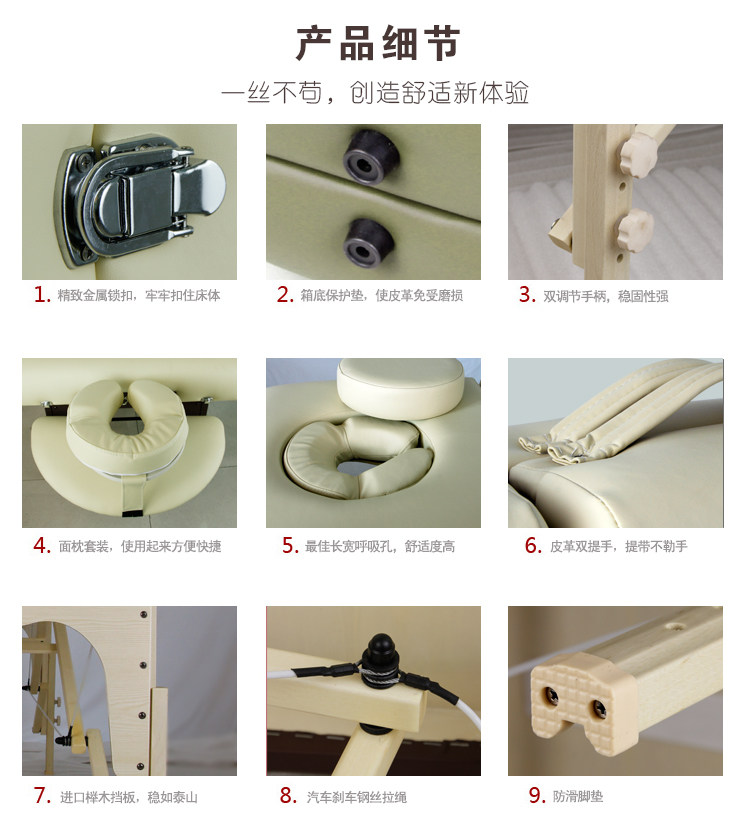 产品细节

一丝不苟，创造舒适新体验

1. 精致金属锁扣，牢牢扣住床体

2. 箱底保护垫，使皮革免受磨损

3. 双调节手柄，稳固性强

4. 面枕套装，使用起来方便快捷

5. 最佳长宽呼吸孔，舒适度高

6. 皮革双提手，提带不勒手

7. 进口榉木挡板，稳如泰山

8. 汽车刹车钢丝拉绳

9. 防滑脚垫