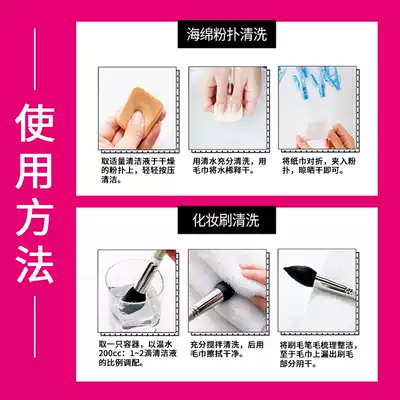 使用方法

海绵粉扑清洗

取适量清洁液于干燥的粉扑上，轻轻按压清洁。

用清水充分清洗，用毛巾将水稀释干。

将纸巾对折，夹入粉扑，晾晒干即可。

化妆刷清洗

取一只容器，以温水200cc：1~2滴清洁液的比例调配。

充分搅拌清洗，后用毛巾擦拭干净。

将刷毛笔毛梳理整洁，至于毛巾上漏出刷毛部分阴干。