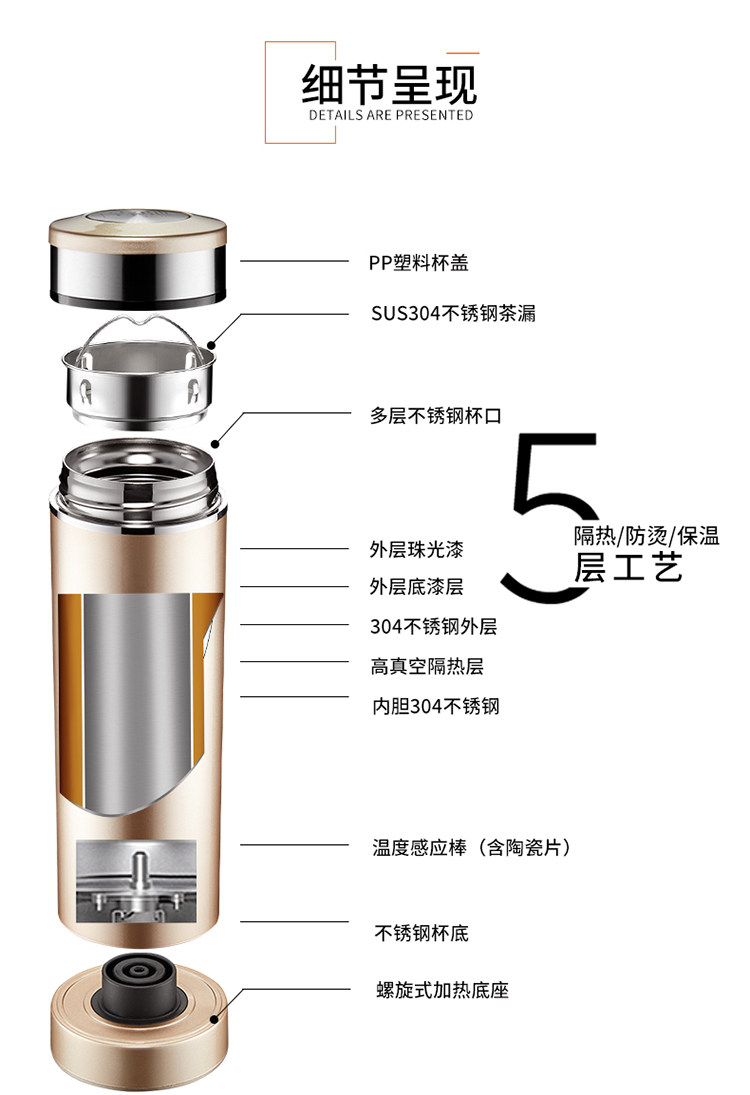 细节呈现
DETAILS ARE PRESENTED

PP塑料杯盖

SUS304不锈钢茶漏

多层不锈钢杯口

5
隔热/防烫/保温
层工艺

外层珠光漆

外层底漆层

304不锈钢外层

高真空隔热层

内胆304不锈钢

温度感应棒（含陶瓷片）

不锈钢杯底

螺旋式加热底座