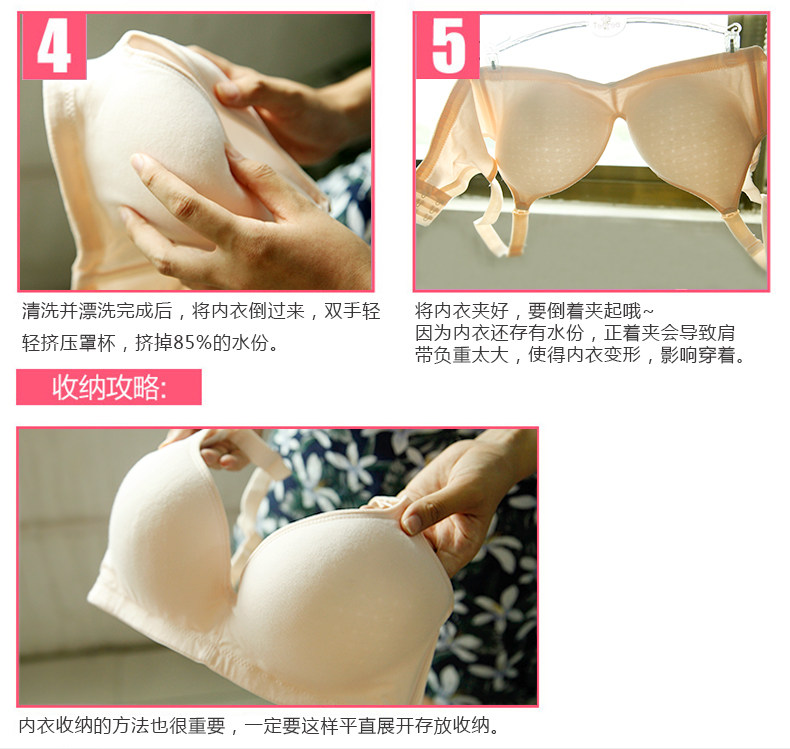 4

清洗并漂洗完成后，将内衣倒过来，双手轻轻挤压罩杯，挤掉85%的水份。

5

将内衣夹好，要倒着夹起哦~
因为内衣还存有水份，正着夹会导致肩带负重太大，使得内衣变形，影响穿着。

收纳攻略:

内衣收纳的方法也很重要，一定要这样平直展开存放收纳。