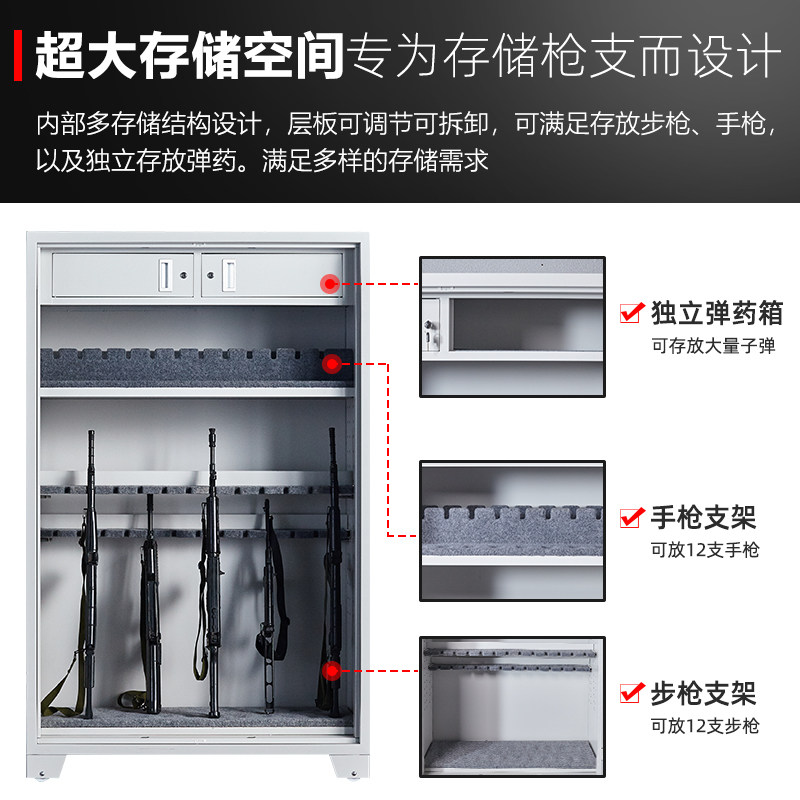 超大存储空间专为存储枪支而设计

内部多存储结构设计，层板可调节可拆卸，可满足存放步枪、手枪，以及独立存放弹药。满足多样的存储需求

独立弹药箱
可存放大量子弹

手枪支架
可放12支手枪

步枪支架
可放12支步枪