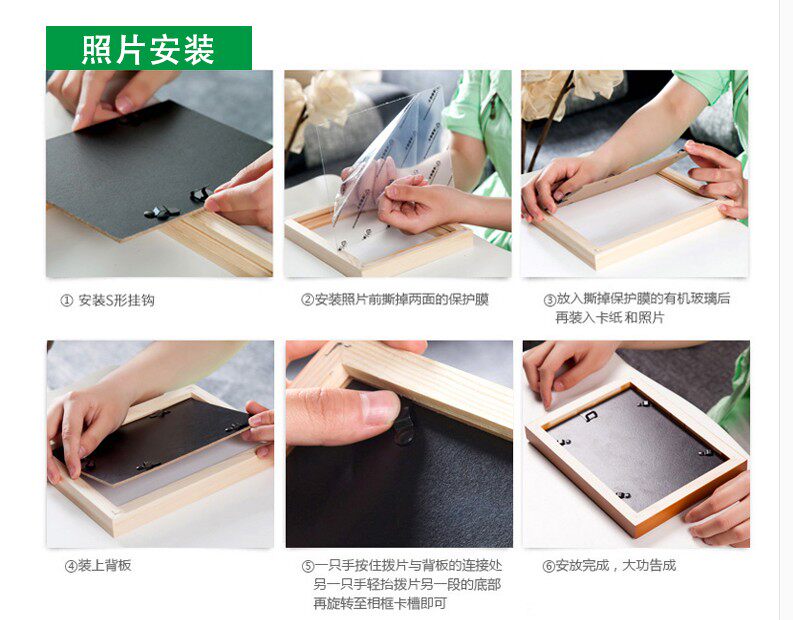 照片安装

① 安装S形挂钩

②安装照片前撕掉两面的保护膜

③放入撕掉保护膜的有机玻璃后再装入卡纸 和照片

④装上背板

⑤一只手按住拨片与背板的连接处另一只手轻抬拨片另一段的底部再旋转至相框卡槽即可

⑥安放完成，大功告成