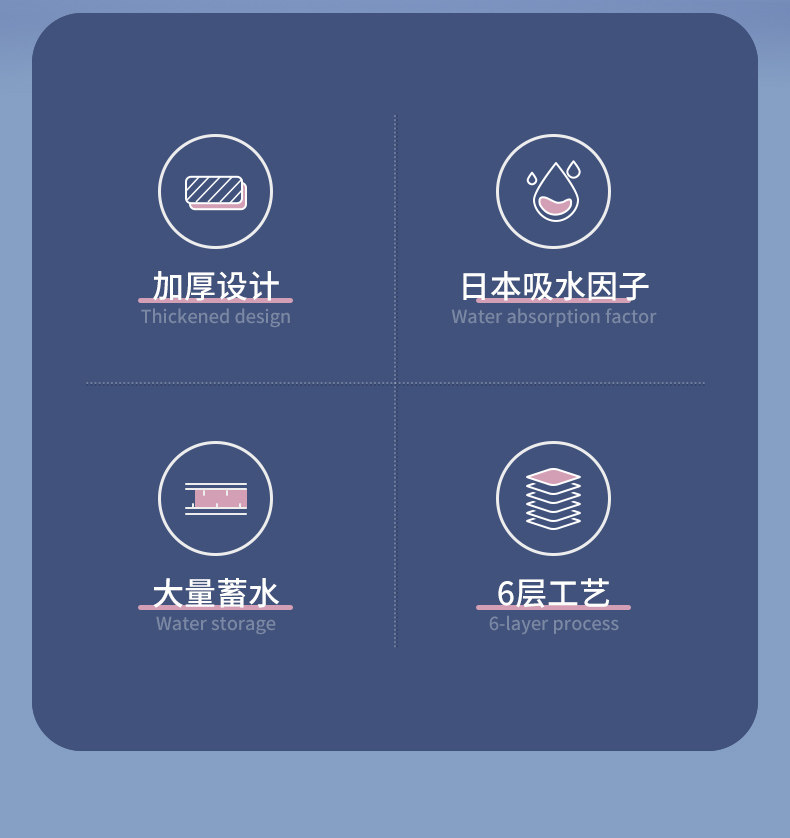 加厚设计
Thickened design

日本吸水因子
Water absorption factor

大量蓄水
Water storage

6层工艺
6-layer process