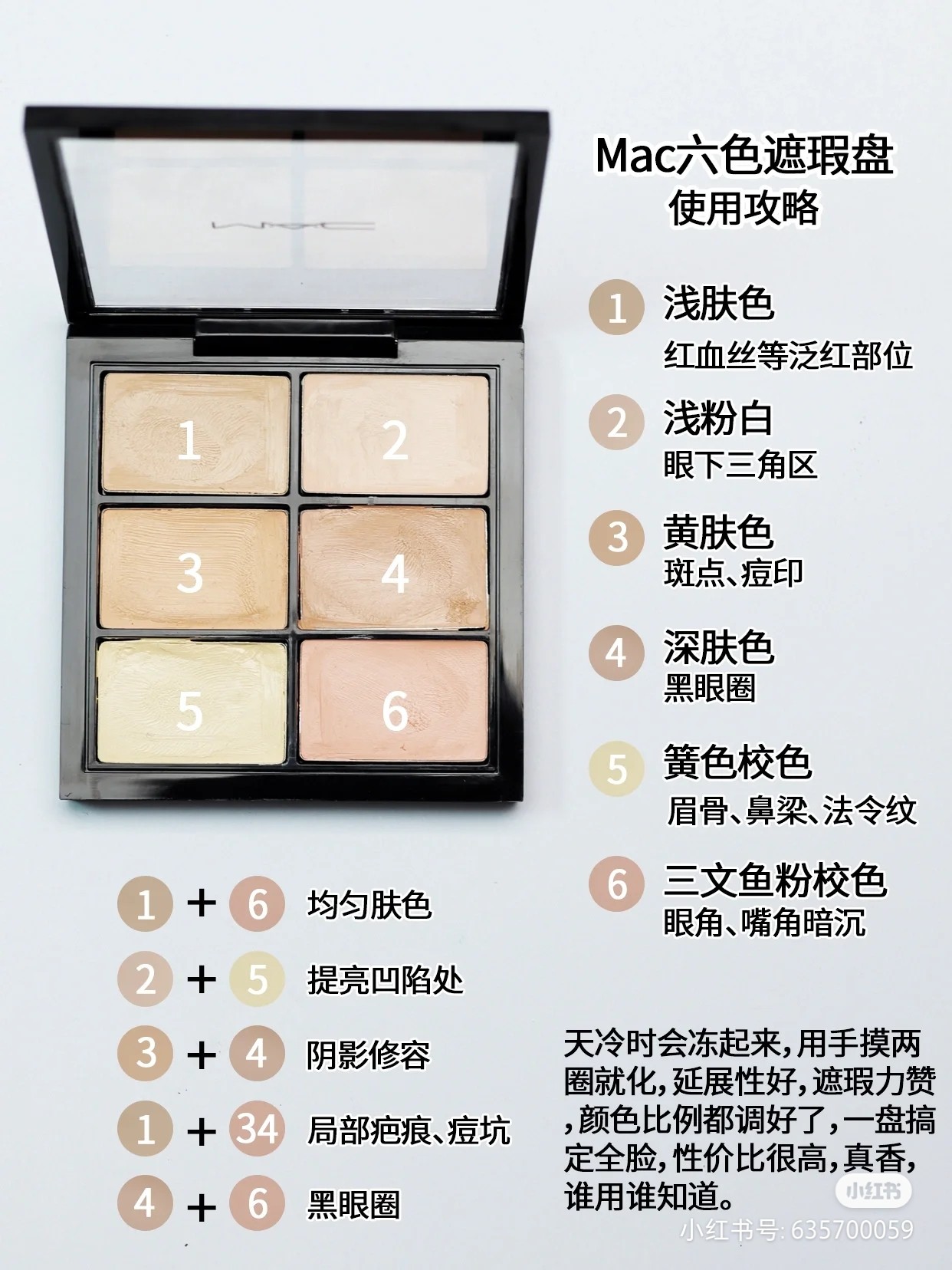 MAC

1 2
3 4
5 6

Mac六色遮瑕盘
使用攻略

1 浅肤色
红血丝等泛红部位

2 浅粉白
眼下三角区

3 黄肤色
斑点、痘印

4 深肤色
黑眼圈

5 簧色校色
眉骨、鼻梁、法令纹

6 三文鱼粉校色
眼角、嘴角暗沉

1 + 6 均匀肤色

2 + 5 提亮凹陷处

3 + 4 阴影修容

1 + 34 局部疤痕、痘坑

4 + 6 黑眼圈

天冷时会冻起来,用手摸两圈就化,延展性好,遮瑕力赞,颜色比例都调好了,一盘搞定全脸,性价比很高,真香,谁用谁知道。

小红书
小红书号: 635700059