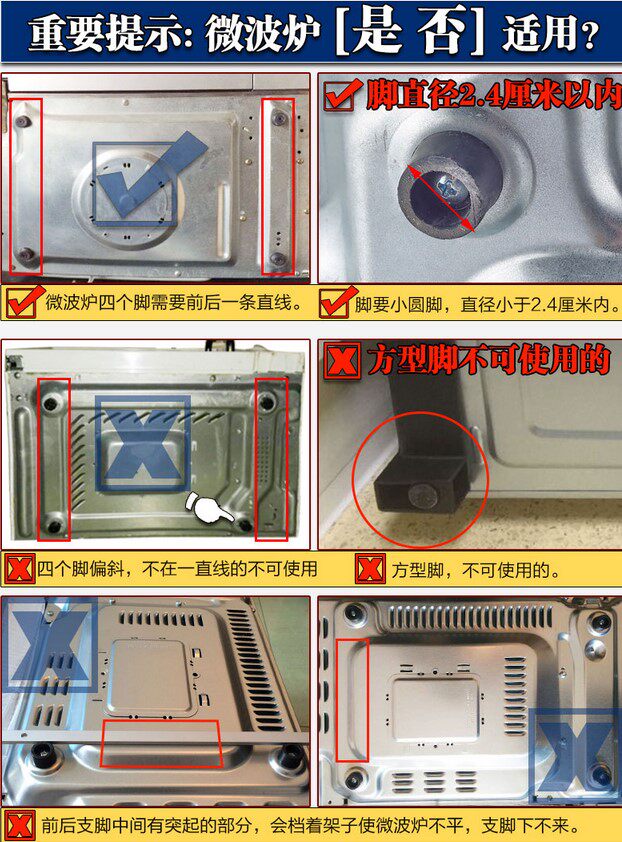 重要提示: 微波炉 [是 否] 适用?

脚直径2.4厘米以内

微波炉四个脚需要前后一条直线。

脚要小圆脚，直径小于2.4厘米内。

方型脚不可使用的

四个脚偏斜，不在一直线的不可使用

方型脚，不可使用的。

前后支脚中间有突起的部分，会档着架子使微波炉不平，支脚下不来。