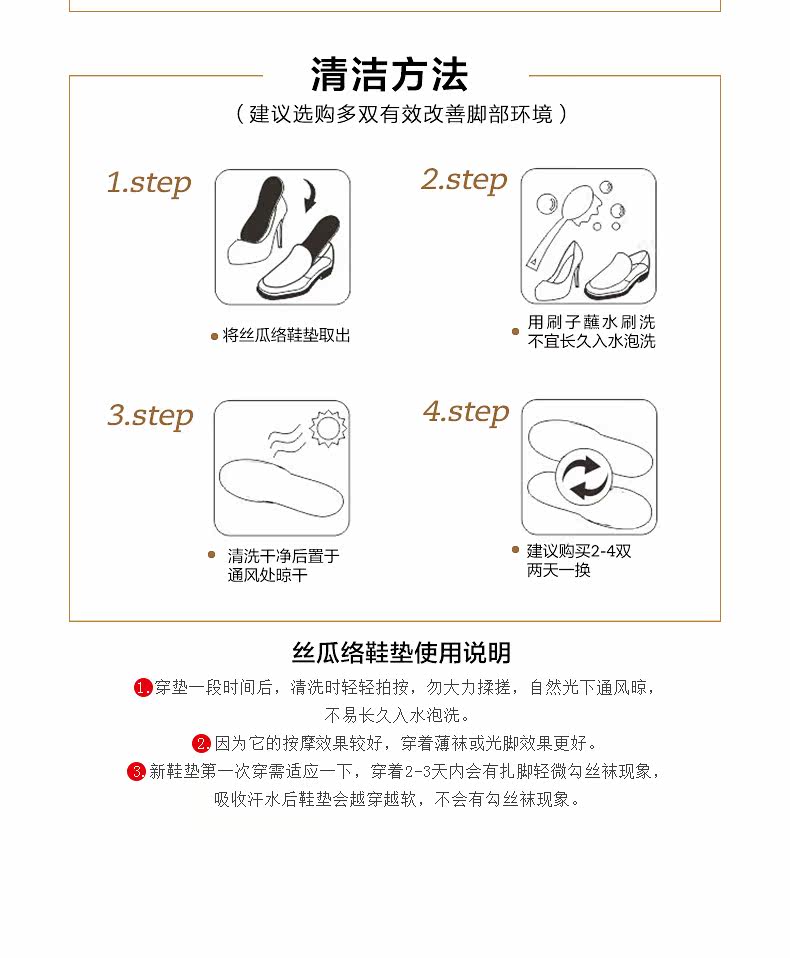 清洁方法

（建议选购多双有效改善脚部环境）

1.step

将丝瓜络鞋垫取出

2.step

用刷子蘸水刷洗
不宜长久入水泡洗

3.step

清洗干净后置于
通风处晾干

4.step

建议购买2-4双
两天一换

丝瓜络鞋垫使用说明

1.穿垫一段时间后，清洗时轻轻拍按，勿大力揉搓，自然光下通风晾，不易长久入水泡洗。

2.因为它的按摩效果较好，穿着薄袜或光脚效果更好。

3.新鞋垫第一次穿需适应一下，穿着2-3天内会有扎脚轻微勾丝袜现象，吸收汗水后鞋垫会越穿越软，不会有勾丝袜现象。