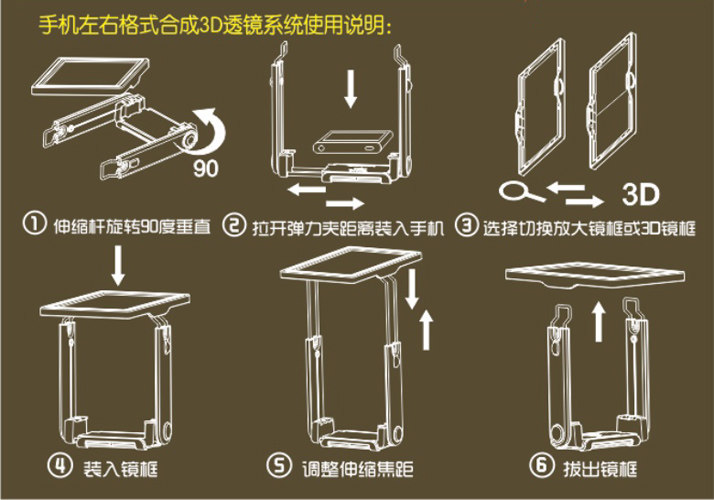 手机左右格式合成3D透镜系统使用说明:

90

3D

① 伸缩杆旋转90度垂直

② 拉开弹力夹距离装入手机

③ 选择切换放大镜框或3D镜框

④ 装入镜框

⑤ 调整伸缩焦距

⑥ 拔出镜框