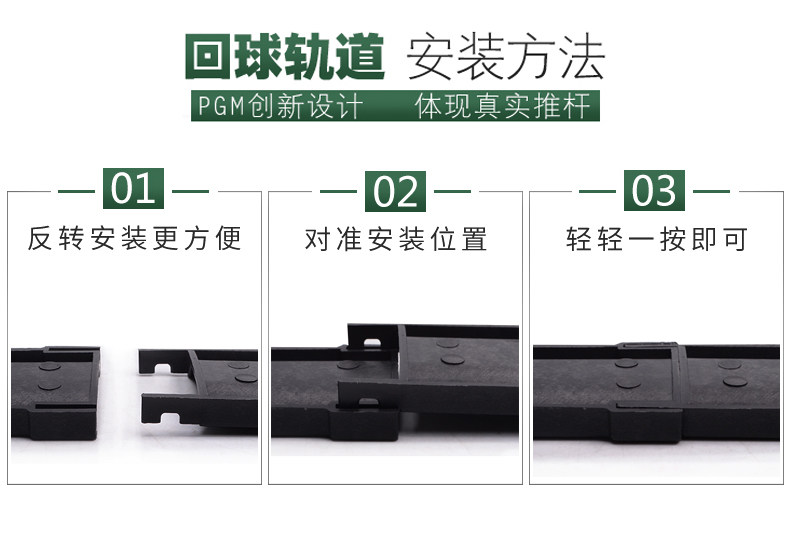 回球轨道 安装方法

PGM创新设计 体现真实推杆

01

反转安装更方便

02

对准安装位置

03

轻轻一按即可