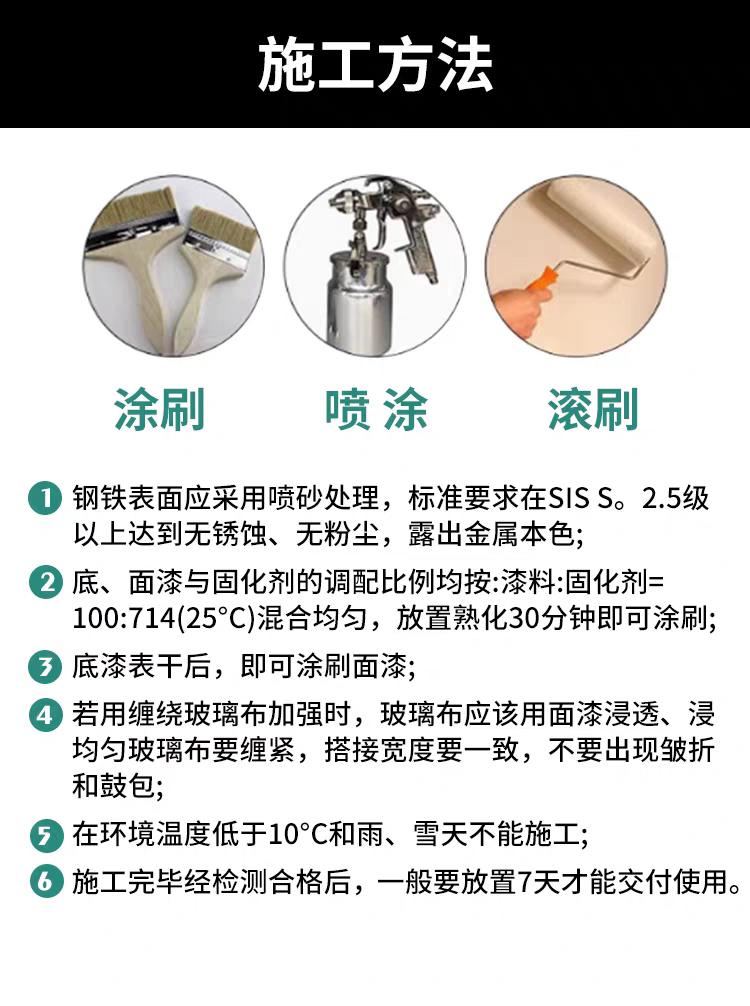 施工方法

涂刷

喷 涂

滚刷

1 钢铁表面应采用喷砂处理，标准要求在SIS S。2.5级以上达到无锈蚀、无粉尘，露出金属本色;

2 底、面漆与固化剂的调配比例均按:漆料:固化剂=100:714(25°C)混合均匀，放置熟化30分钟即可涂刷;

3 底漆表干后，即可涂刷面漆;

4 若用缠绕玻璃布加强时，玻璃布应该用面漆浸透、浸均匀玻璃布要缠紧，搭接宽度要一致，不要出现皱折和鼓包;

5 在环境温度低于10°C和雨、雪天不能施工;

6 施工完毕经检测合格后，一般要放置7天才能交付使用。