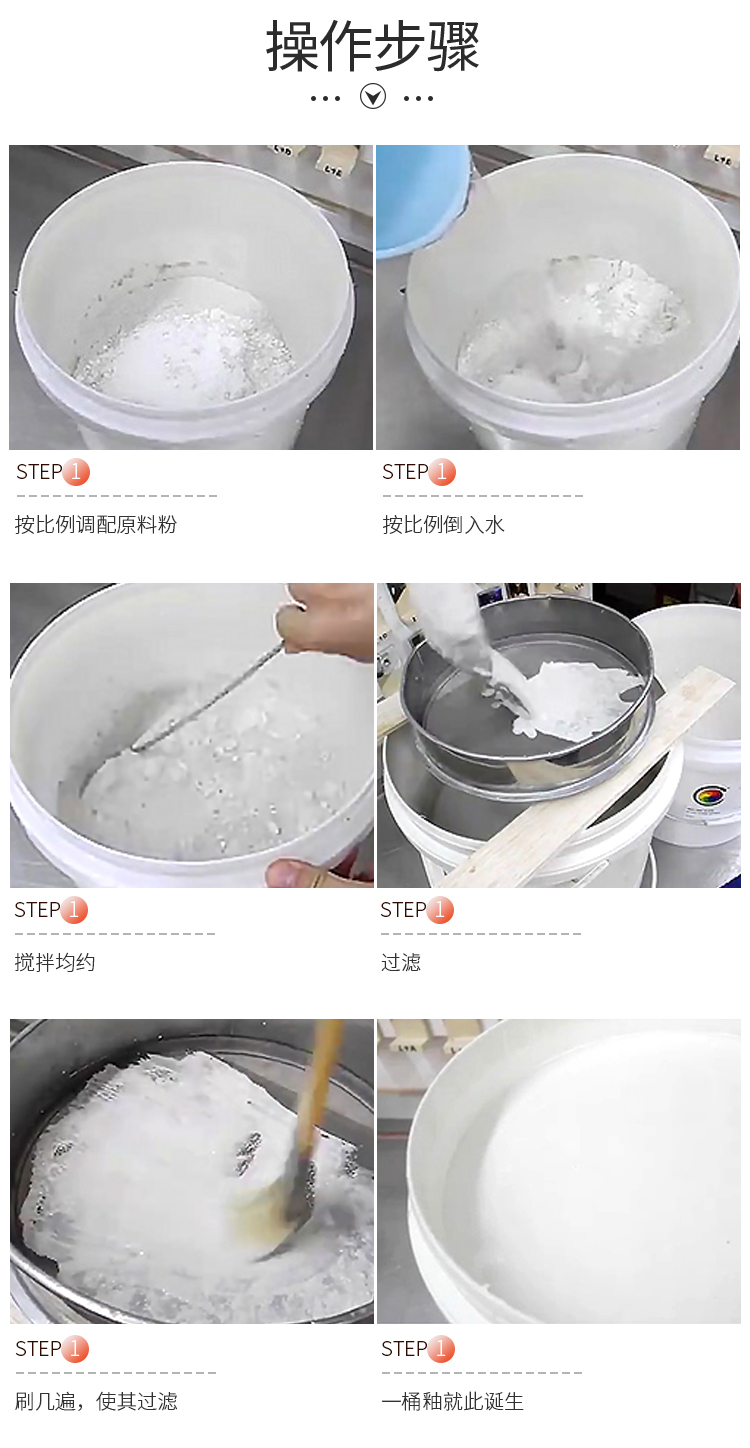 操作步骤

STEP 1

按比例调配原料粉

STEP 1

按比例倒入水

STEP 1

搅拌均约

STEP 1

过滤

STEP 1

刷几遍，使其过滤

STEP 1

一桶釉就此诞生