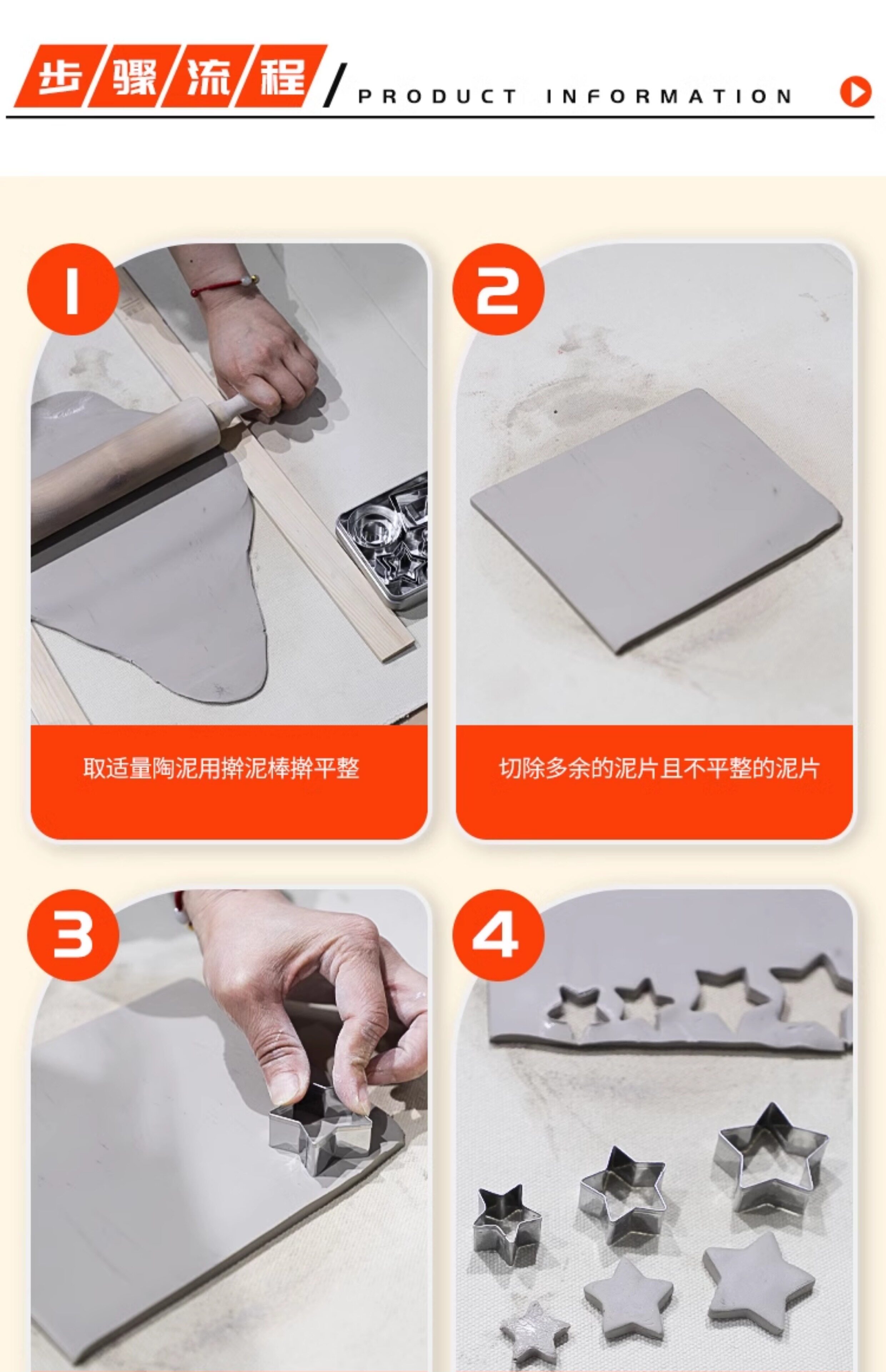 步骤流程 / PRODUCT INFORMATION

1

取适量陶泥用擀泥棒擀平整

2

切除多余的泥片且不平整的泥片

3

4