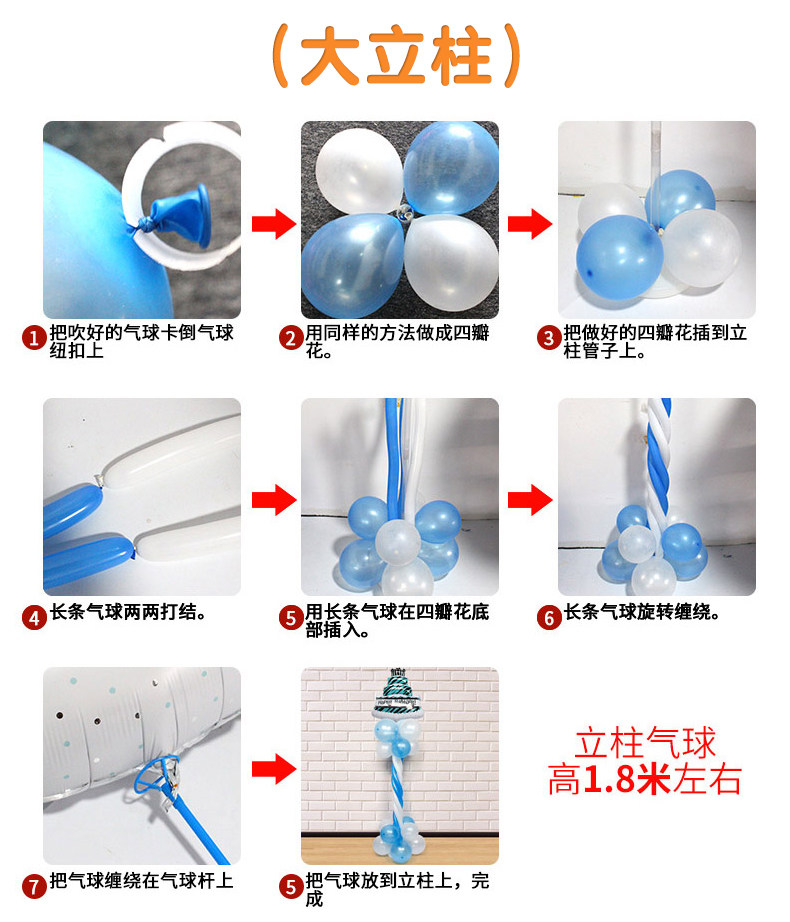 （大立柱）

1 把吹好的气球卡倒气球纽扣上

2 用同样的方法做成四瓣花。

3 把做好的四瓣花插到立柱管子上。

4 长条气球两两打结。

5 用长条气球在四瓣花底部插入。

6 长条气球旋转缠绕。

7 把气球缠绕在气球杆上

5 把气球放到立柱上，完成

立柱气球
高1.8米左右